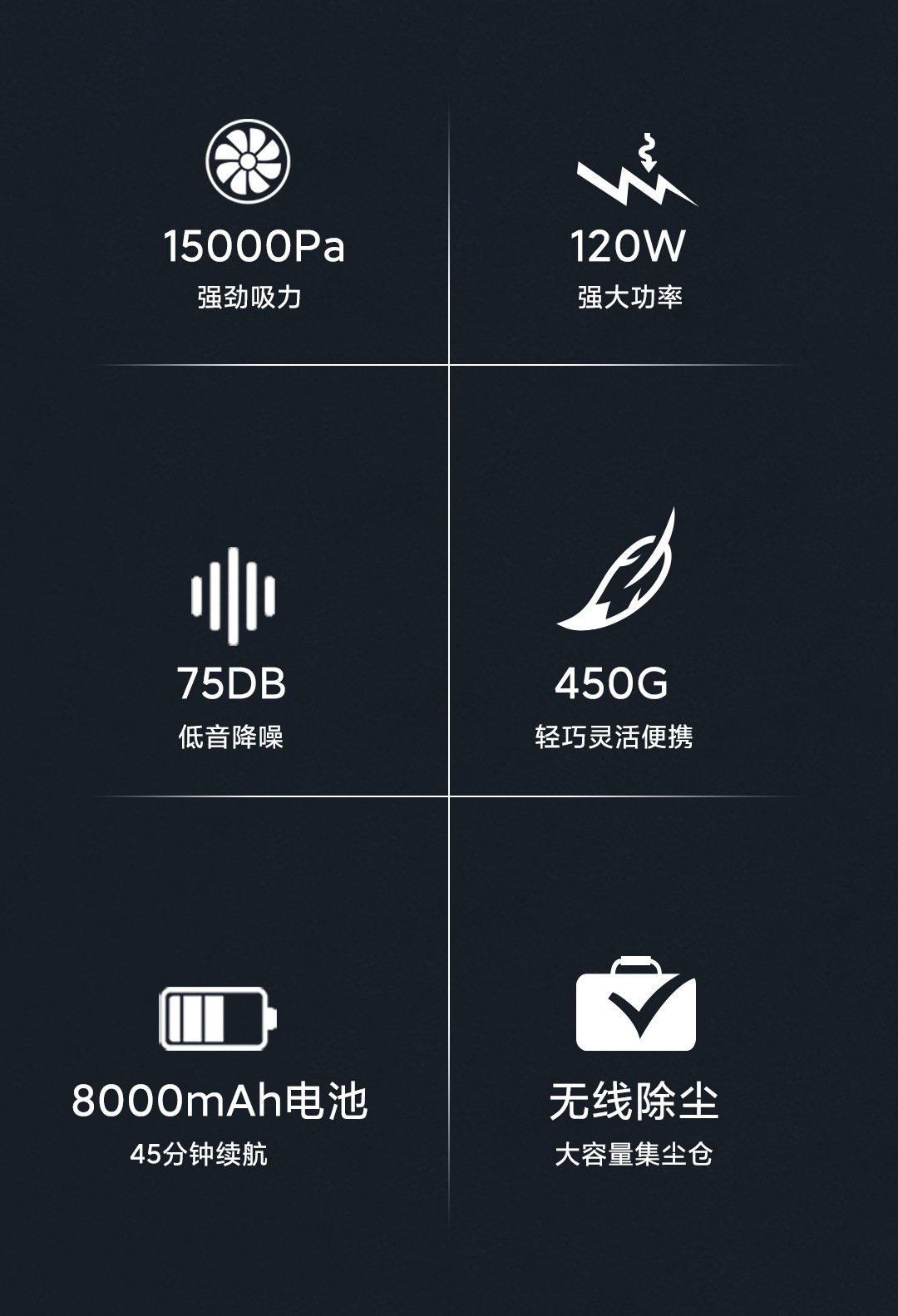 15000Pa
强劲吸力

120W
强大功率

75DB
低音降噪

450G
轻巧灵活便携

8000mAh电池
45分钟续航

无线除尘
大容量集尘仓