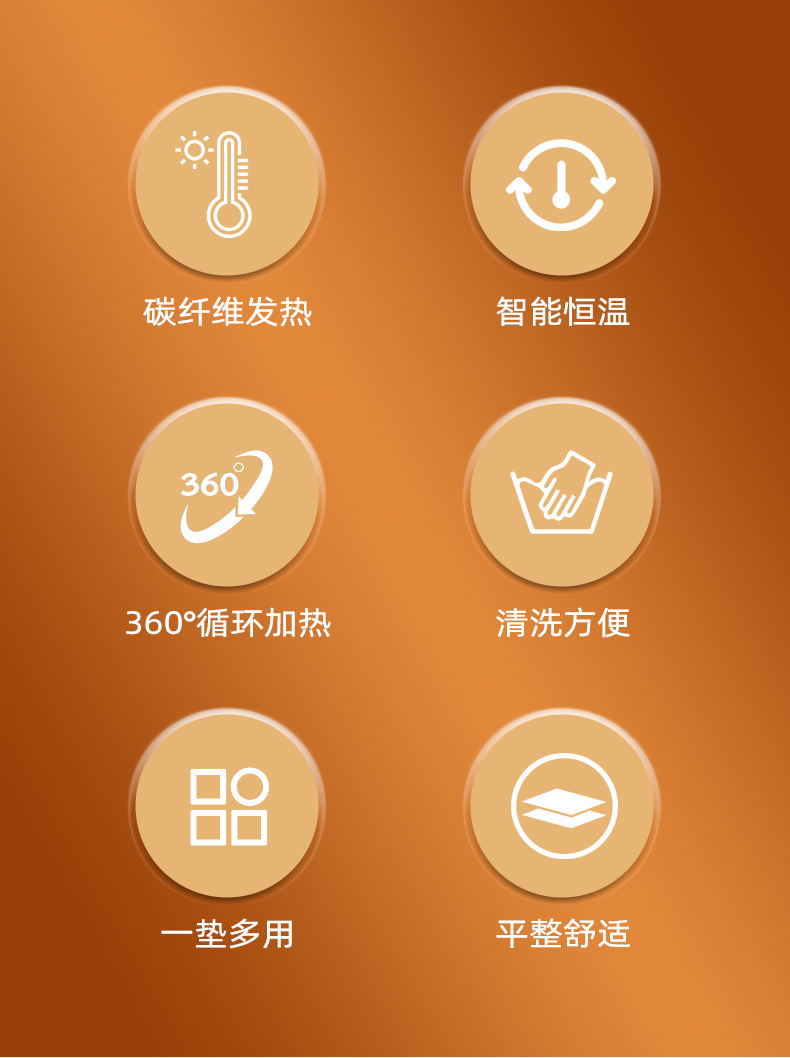 碳纤维发热

智能恒温

360°

360°循环加热

清洗方便

一垫多用

平整舒适