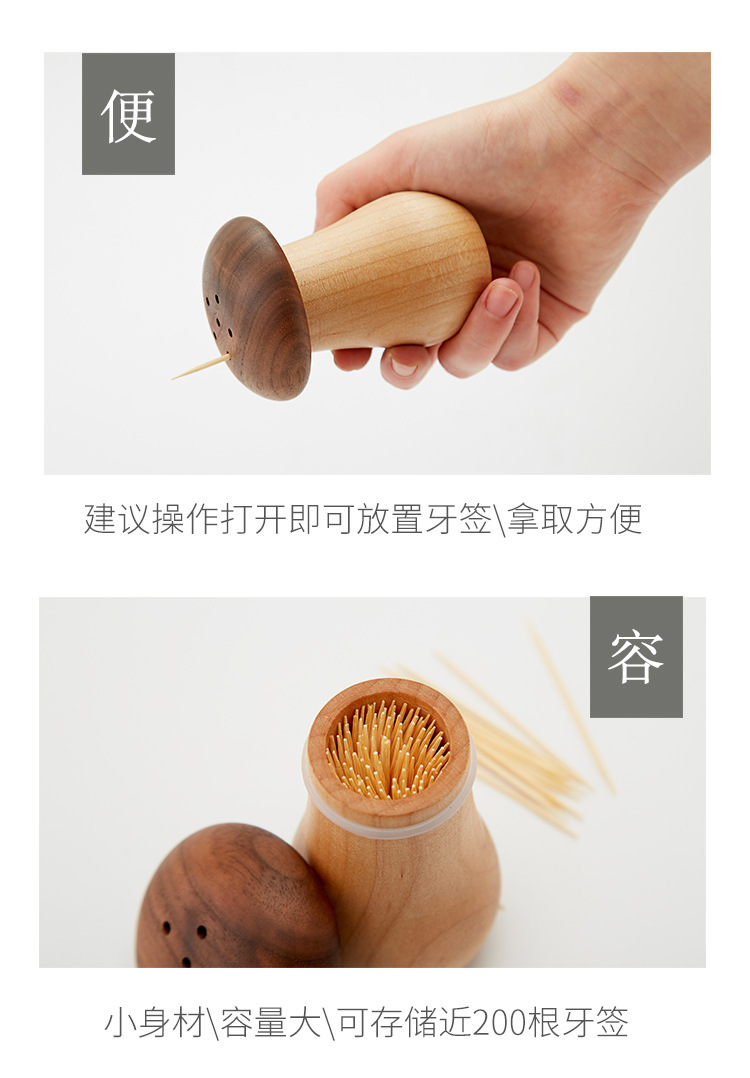 便

建议操作打开即可放置牙签\拿取方便

容

小身材\容量大\可存储近200根牙签