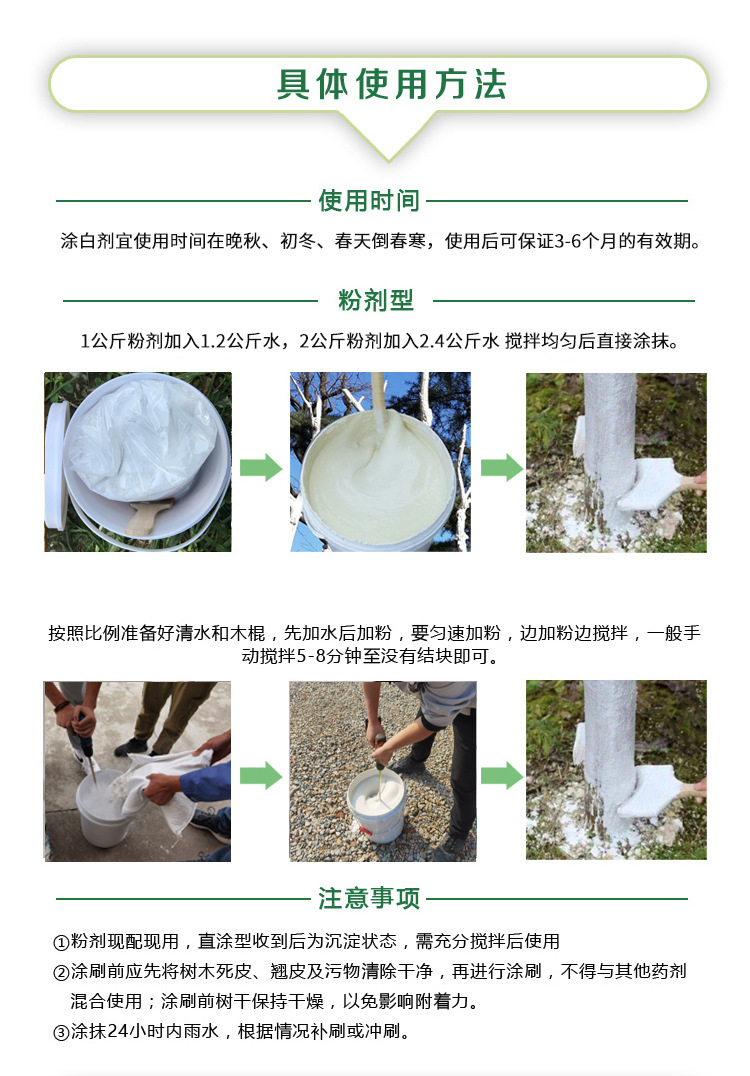 具体使用方法

使用时间

涂白剂宜使用时间在晚秋、初冬、春天倒春寒，使用后可保证3-6个月的有效期。

粉剂型

1公斤粉剂加入1.2公斤水，2公斤粉剂加入2.4公斤水 搅拌均匀后直接涂抹。

按照比例准备好清水和木棍，先加水后加粉，要匀速加粉，边加粉边搅拌，一般手动搅拌5-8分钟至没有结块即可。

注意事项

①粉剂现配现用，直涂型收到后为沉淀状态，需充分搅拌后使用
②涂刷前应先将树木死皮、翘皮及污物清除干净，再进行涂刷，不得与其他药剂混合使用；涂刷前树干保持干燥，以免影响附着力。
③涂抹24小时内雨水，根据情况补刷或冲刷。