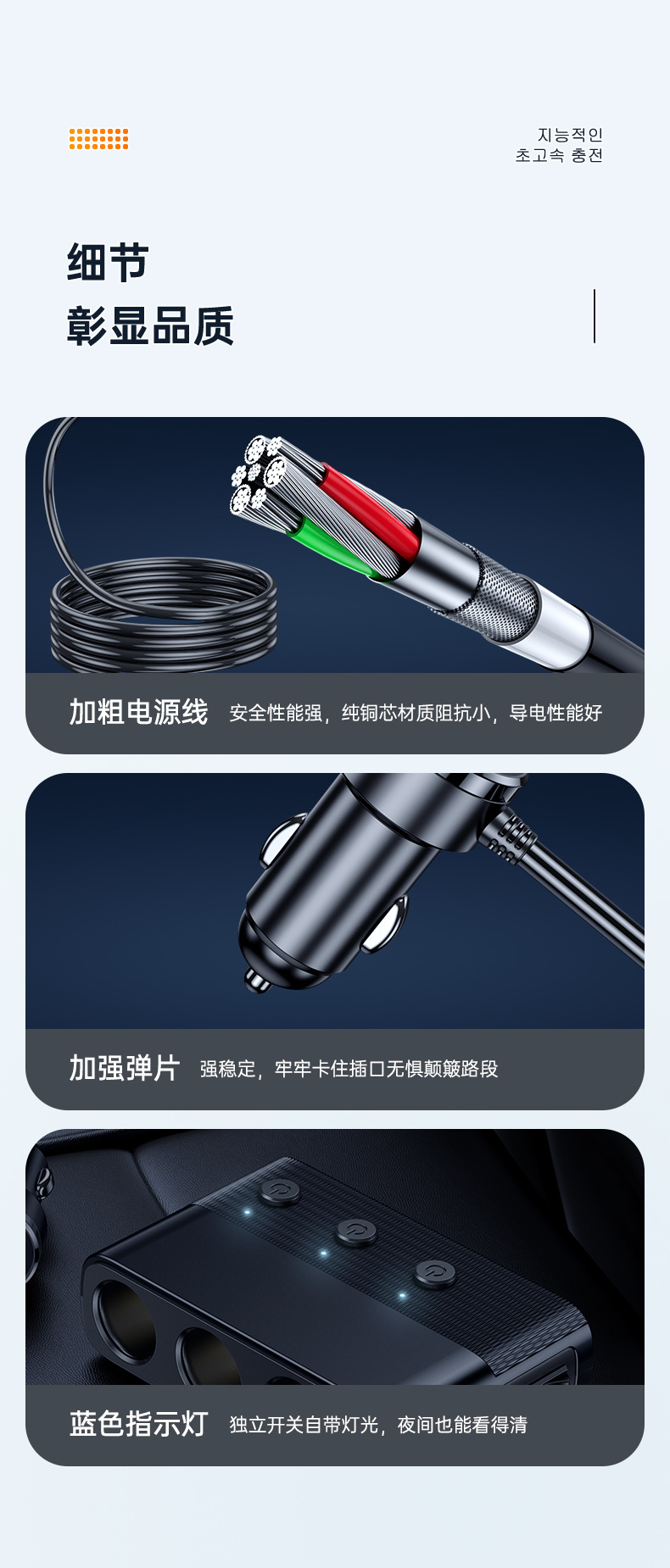 지능적인
초고속 충전

细节
彰显品质

加粗电源线 安全性能强，纯铜芯材质阻抗小，导电性能好

加强弹片 强稳定，牢牢卡住插口无惧颠簸路段

蓝色指示灯 独立开关自带灯光，夜间也能看得清