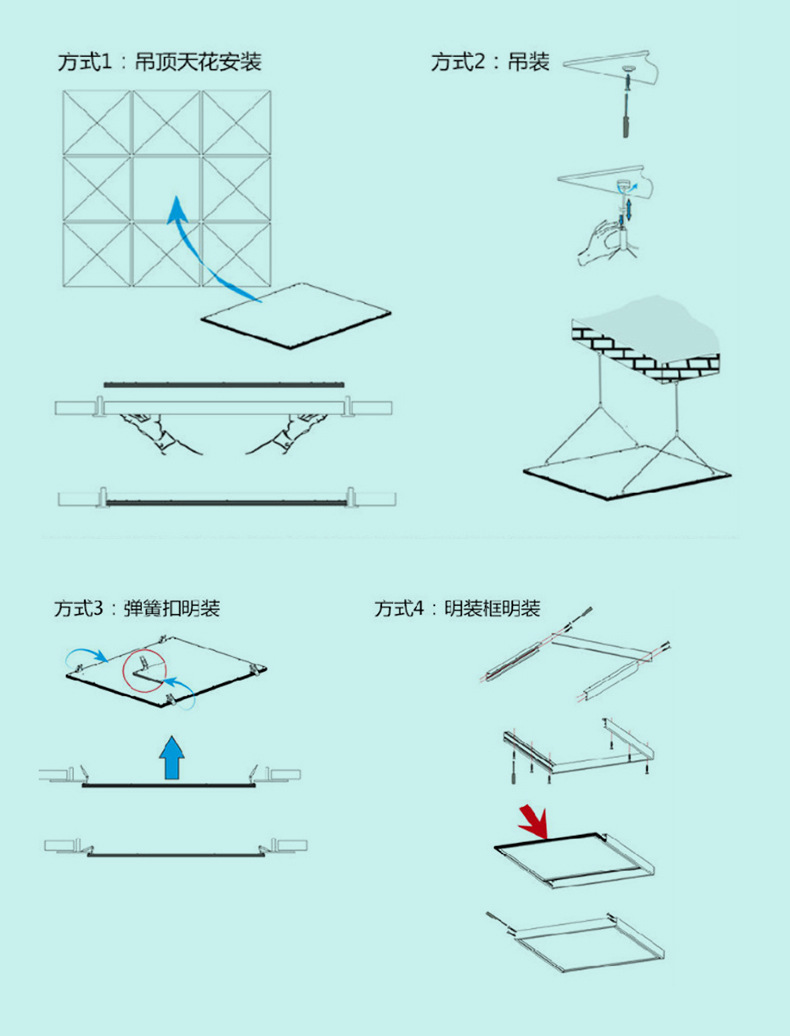 方式1：吊顶天花安装

方式2：吊装

方式3：弹簧扣明装

方式4：明装框明装