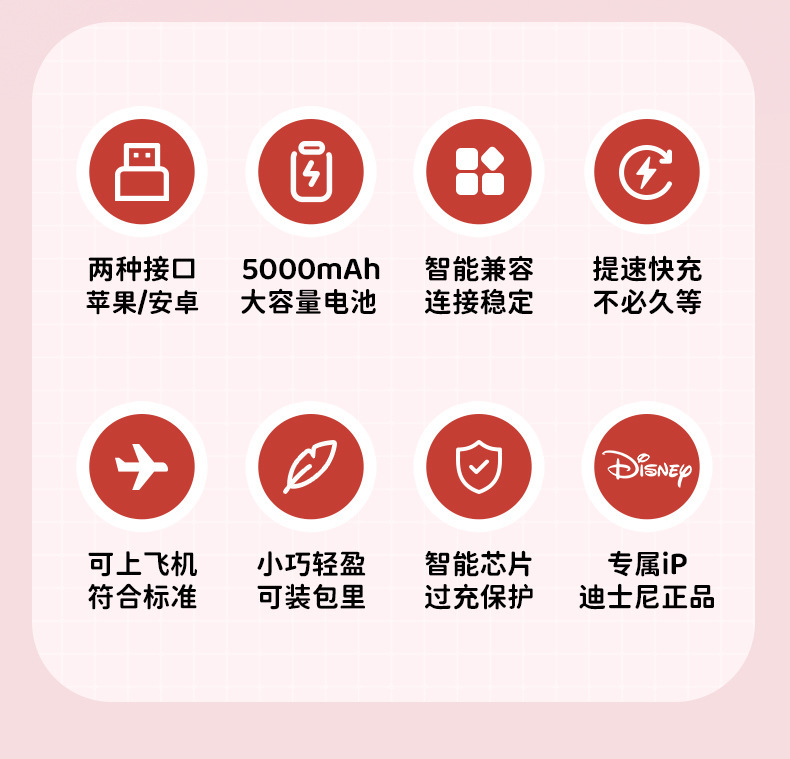 两种接口
苹果/安卓

5000mAh
大容量电池

智能兼容
连接稳定

提速快充
不必久等

可上飞机
符合标准

小巧轻盈
可装包里

智能芯片
过充保护

Disney

专属iP
迪士尼正品