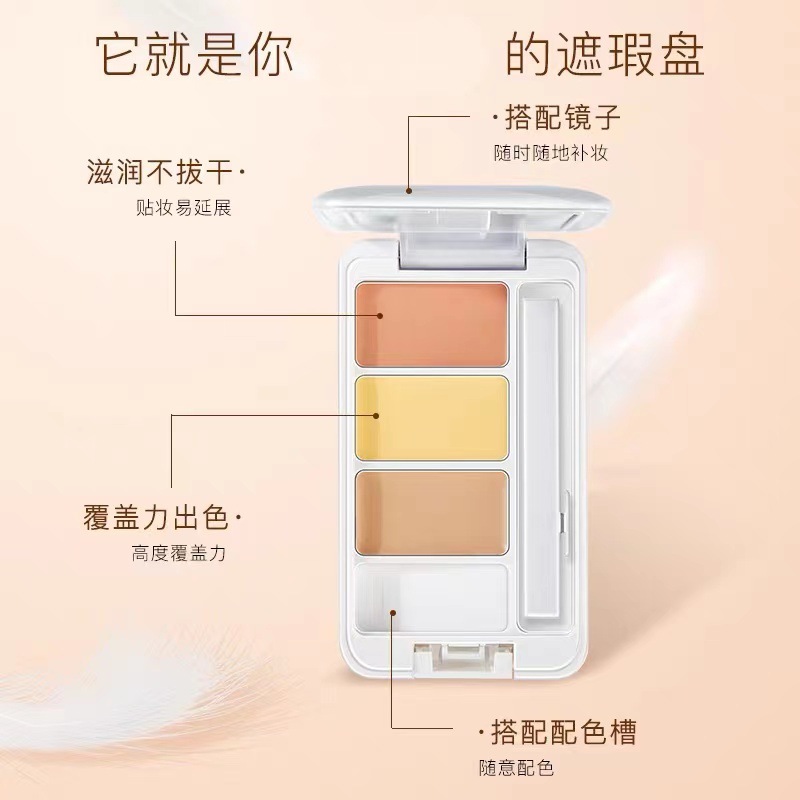 它就是你 的遮瑕盘

·搭配镜子
随时随地补妆

滋润不拔干·
贴妆易延展

覆盖力出色·
高度覆盖力

·搭配配色槽
随意配色