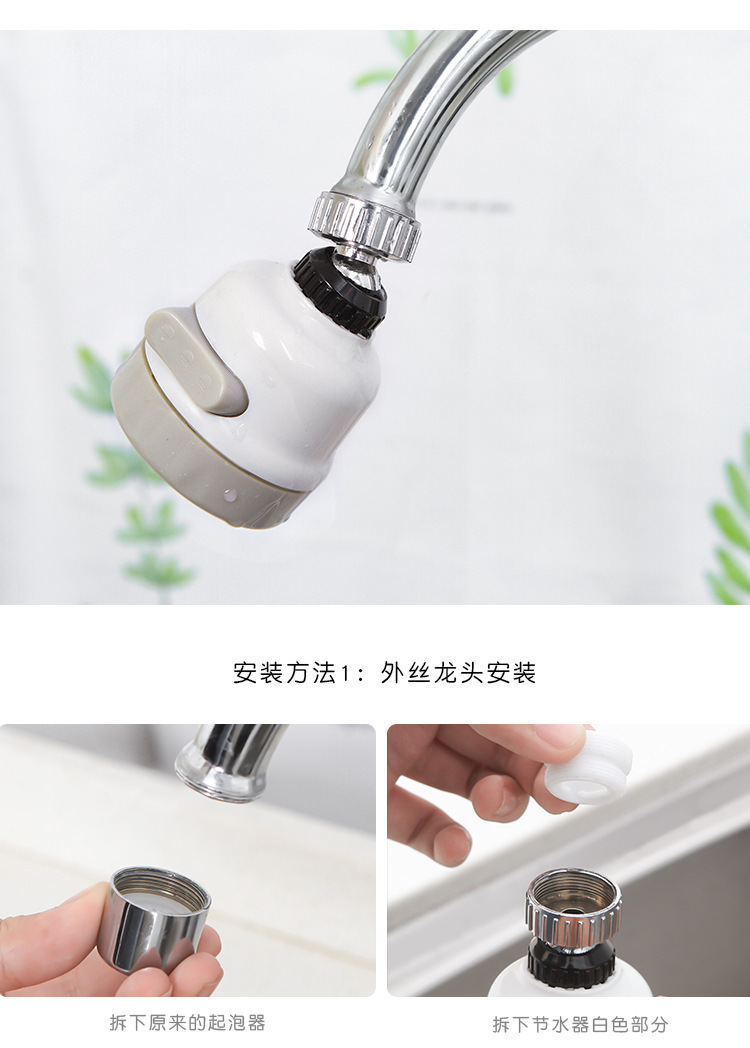 安装方法1：外丝龙头安装

拆下原来的起泡器

拆下节水器白色部分