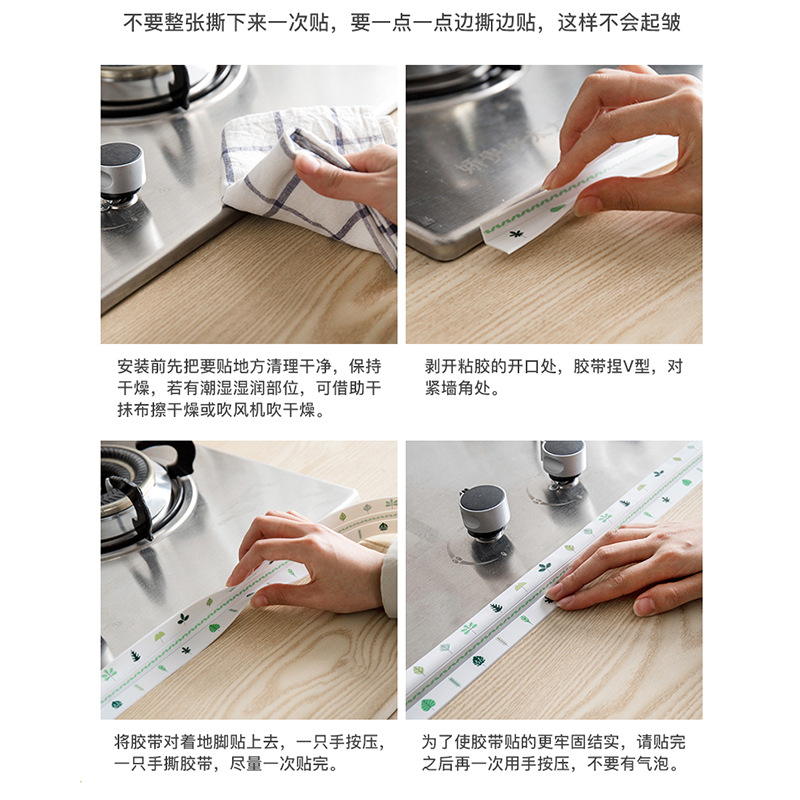 不要整张撕下来一次贴，要一点一点边撕边贴，这样不会起皱

安装前先把要贴地方清理干净，保持干燥，若有潮湿湿润部位，可借助干抹布擦干燥或吹风机吹干燥。

剥开粘胶的开口处，胶带捏V型，对紧墙角处。

将胶带对着地脚贴上去，一只手按压，一只手撕胶带，尽量一次贴完。

为了使胶带贴的更牢固结实，请贴完之后再一次用手按压，不要有气泡。