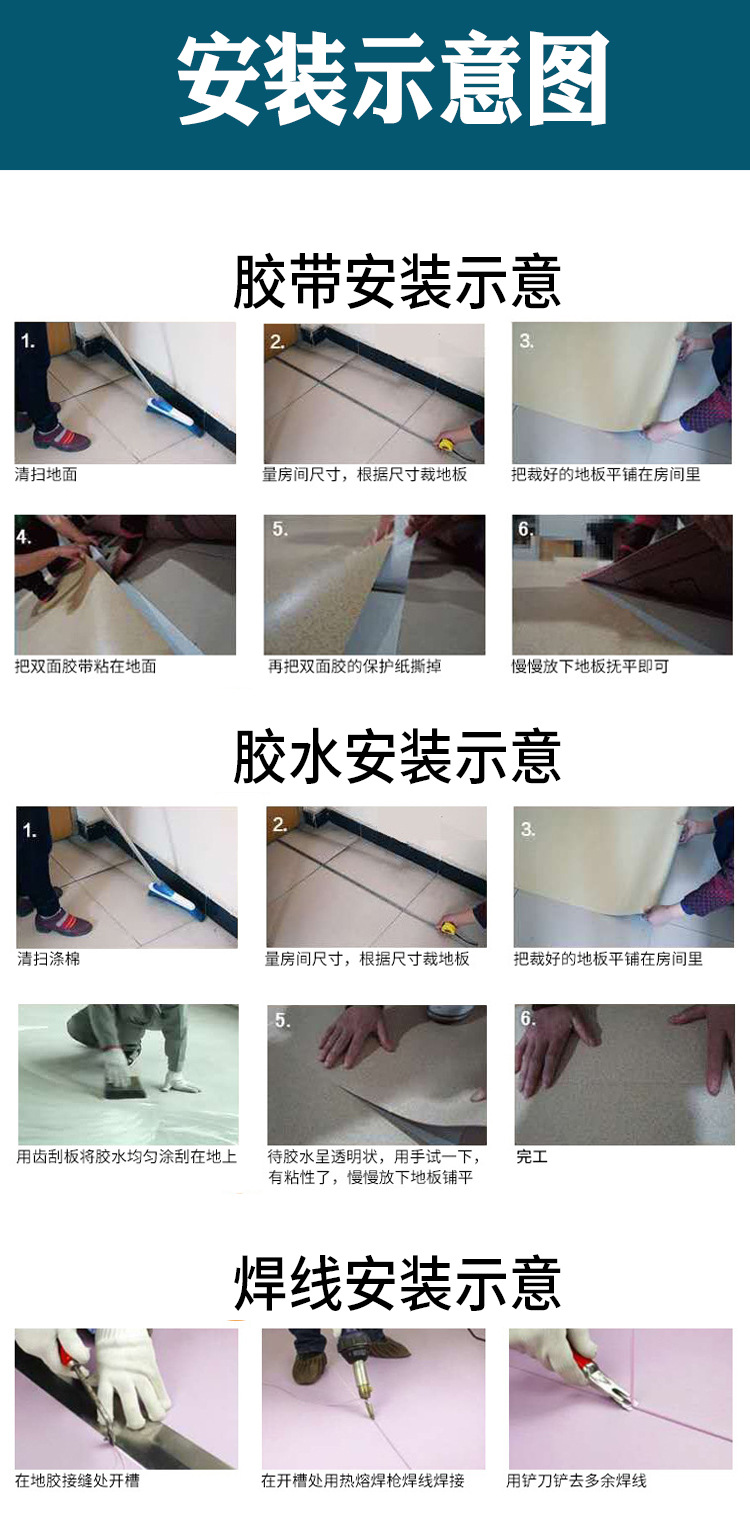 安装示意图

胶带安装示意

1.
清扫地面

2.
量房间尺寸，根据尺寸裁地板

3.
把裁好的地板平铺在房间里

4.
把双面胶带粘在地面

5.
再把双面胶的保护纸撕掉

6.
慢慢放下地板抚平即可

胶水安装示意

1.
清扫涤棉

2.
量房间尺寸，根据尺寸裁地板

3.
把裁好的地板平铺在房间里

用齿刮板将胶水均匀涂刮在地上

5.
待胶水呈透明状，用手试一下，有粘性了，慢慢放下地板铺平

6.
完工

焊线安装示意

在地胶接缝处开槽

在开槽处用热熔焊枪焊线焊接

用铲刀铲去多余焊线