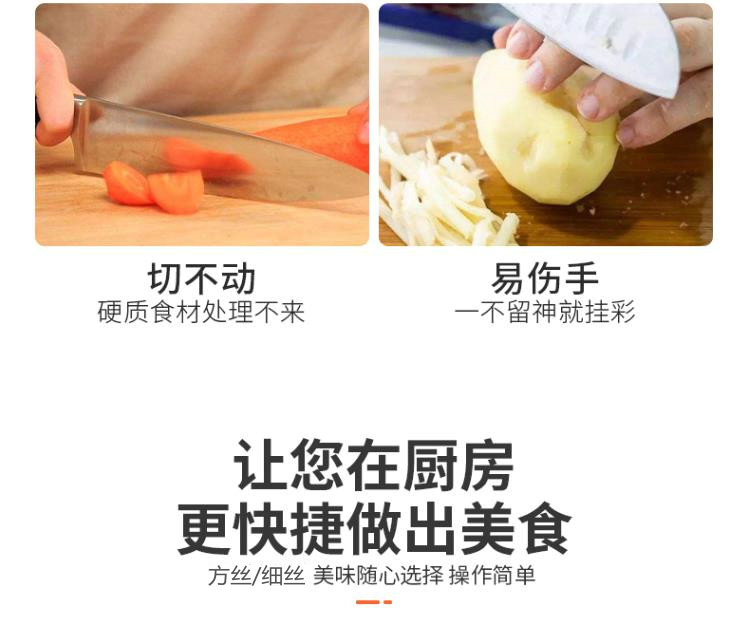 切不动
硬质食材处理不来

易伤手
一不留神就挂彩

让您在厨房
更快捷做出美食
方丝/细丝 美味随心选择 操作简单