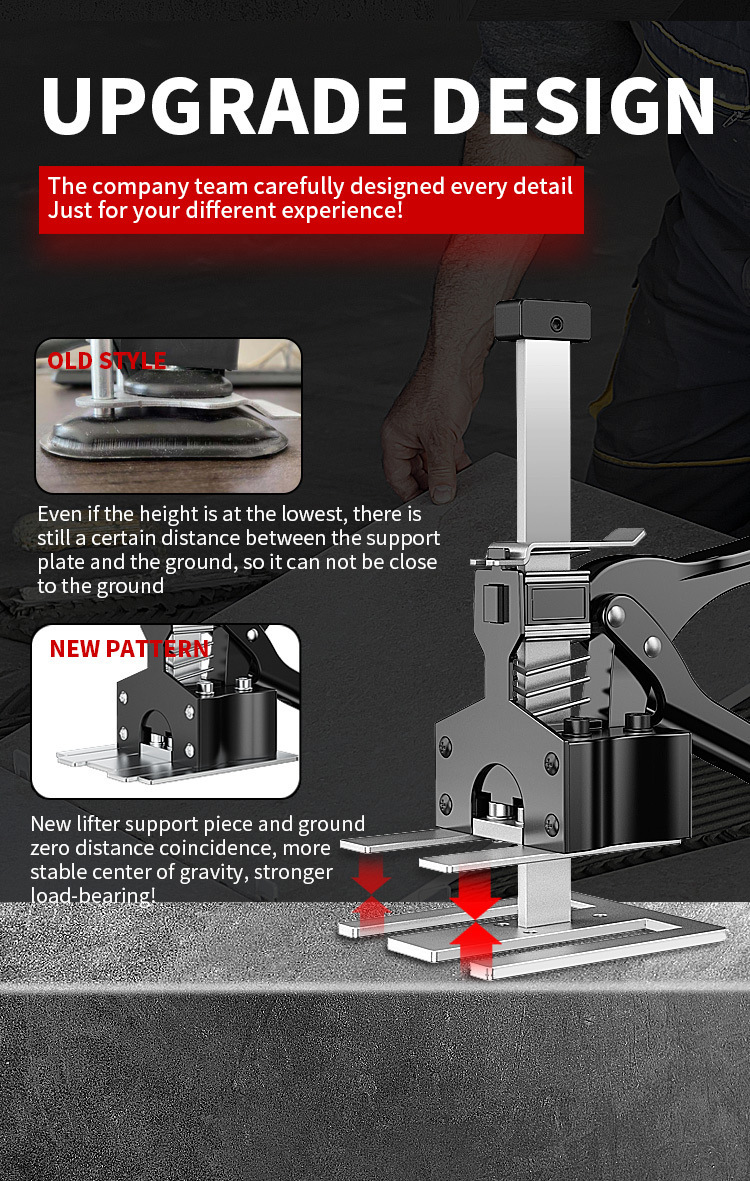 UPGRADE DESIGN

The company team carefully designed every detail
Just for your different experience!

OLD STYLE

Even if the height is at the lowest, there is still a certain distance between the support plate and the ground, so it can not be close to the ground

NEW PATTERN

New lifter support piece and ground zero distance coincidence, more stable center of gravity, stronger load-bearing!