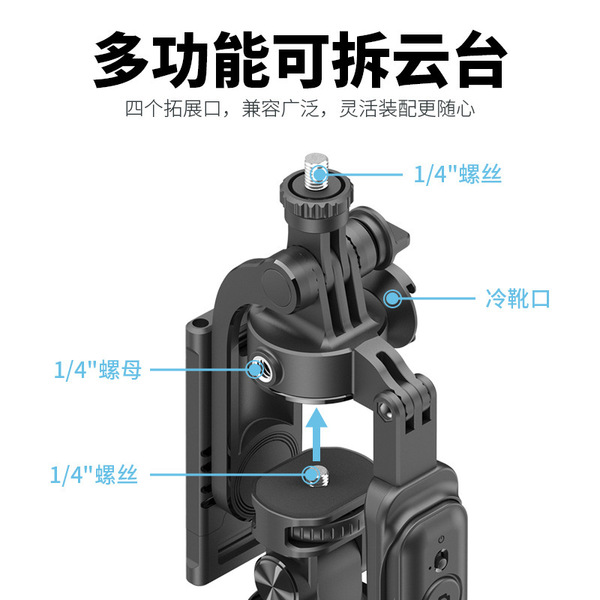 多功能可拆云台

四个拓展口，兼容广泛，灵活装配更随心

1/4"螺丝

冷靴口

1/4"螺母

1/4"螺丝