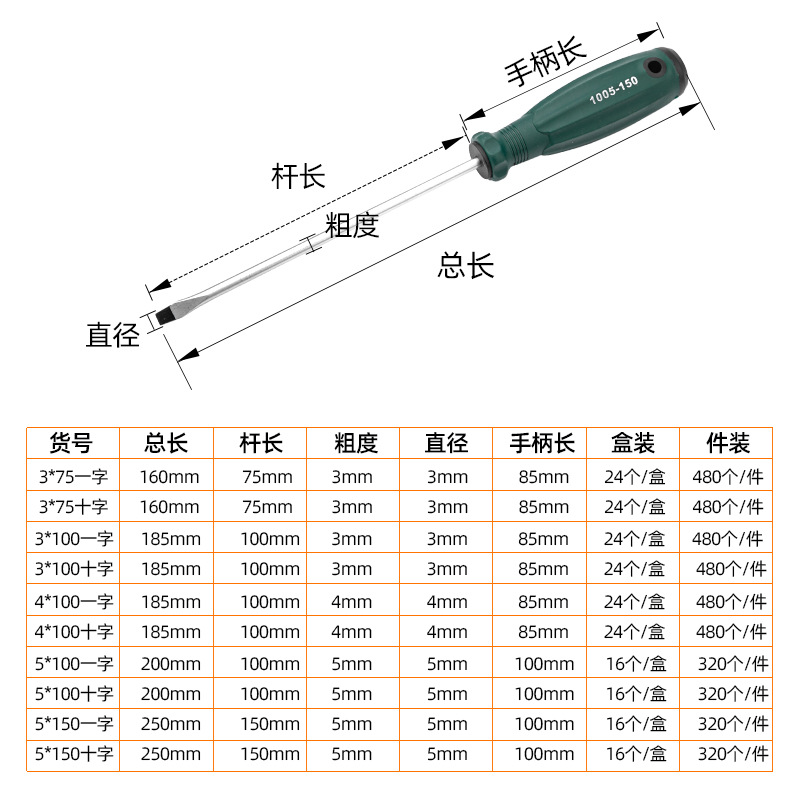 手柄长

1005-150

杆长

粗度

总长

直径

| 货号 | 总长 | 杆长 | 粗度 | 直径 | 手柄长 | 盒装 | 件装 |
|---|---|---|---|---|---|---|---|
| 3*75一字 | 160mm | 75mm | 3mm | 3mm | 85mm | 24个/盒 | 480个/件 |
| 3*75十字 | 160mm | 75mm | 3mm | 3mm | 85mm | 24个/盒 | 480个/件 |
| 3*100一字 | 185mm | 100mm | 3mm | 3mm | 85mm | 24个/盒 | 480个/件 |
| 3*100十字 | 185mm | 100mm | 3mm | 3mm | 85mm | 24个/盒 | 480个/件 |
| 4*100一字 | 185mm | 100mm | 4mm | 4mm | 85mm | 24个/盒 | 480个/件 |
| 4*100十字 | 185mm | 100mm | 4mm | 4mm | 85mm | 24个/盒 | 480个/件 |
| 5*100一字 | 200mm | 100mm | 5mm | 5mm | 100mm | 16个/盒 | 320个/件 |
| 5*100十字 | 200mm | 100mm | 5mm | 5mm | 100mm | 16个/盒 | 320个/件 |
| 5*150一字 | 250mm | 150mm | 5mm | 5mm | 100mm | 16个/盒 | 320个/件 |
| 5*150十字 | 250mm | 150mm | 5mm | 5mm | 100mm | 16个/盒 | 320个/件 |