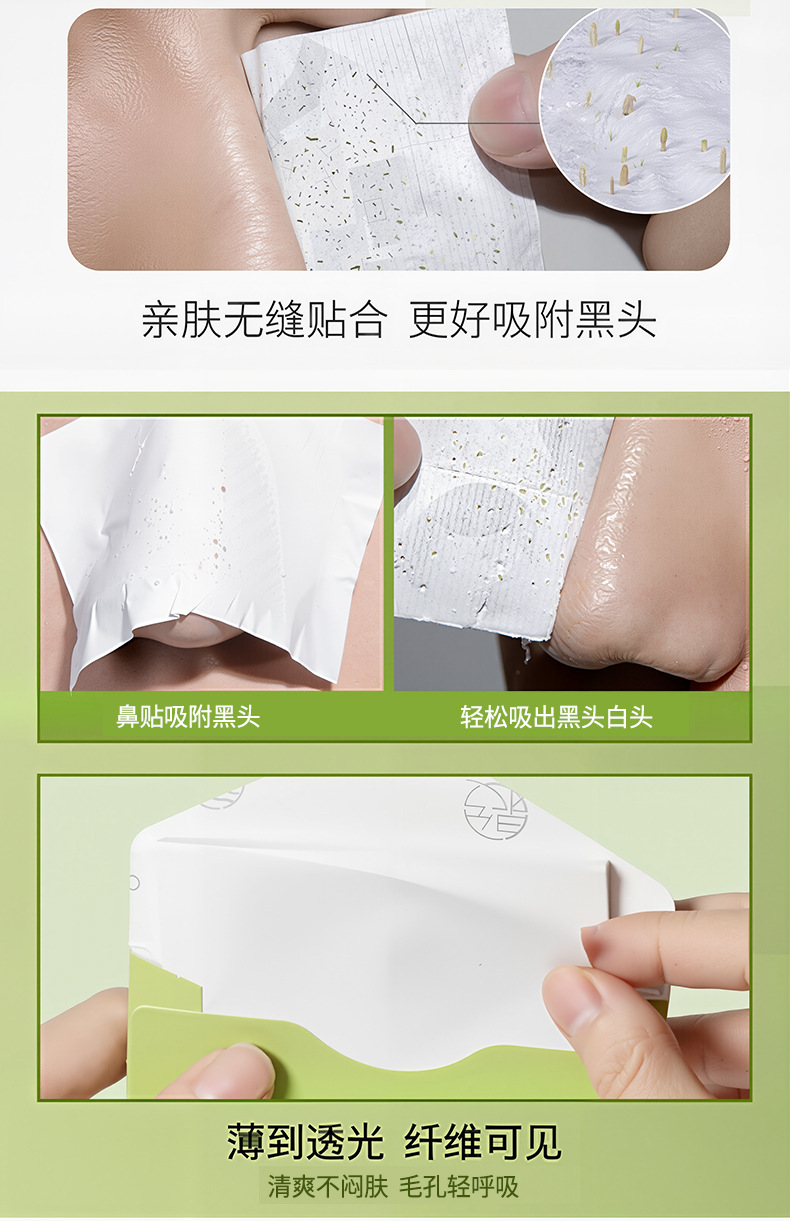 亲肤无缝贴合 更好吸附黑头

鼻贴吸附黑头

轻松吸出黑头白头

薄到透光 纤维可见

清爽不闷肤 毛孔轻呼吸