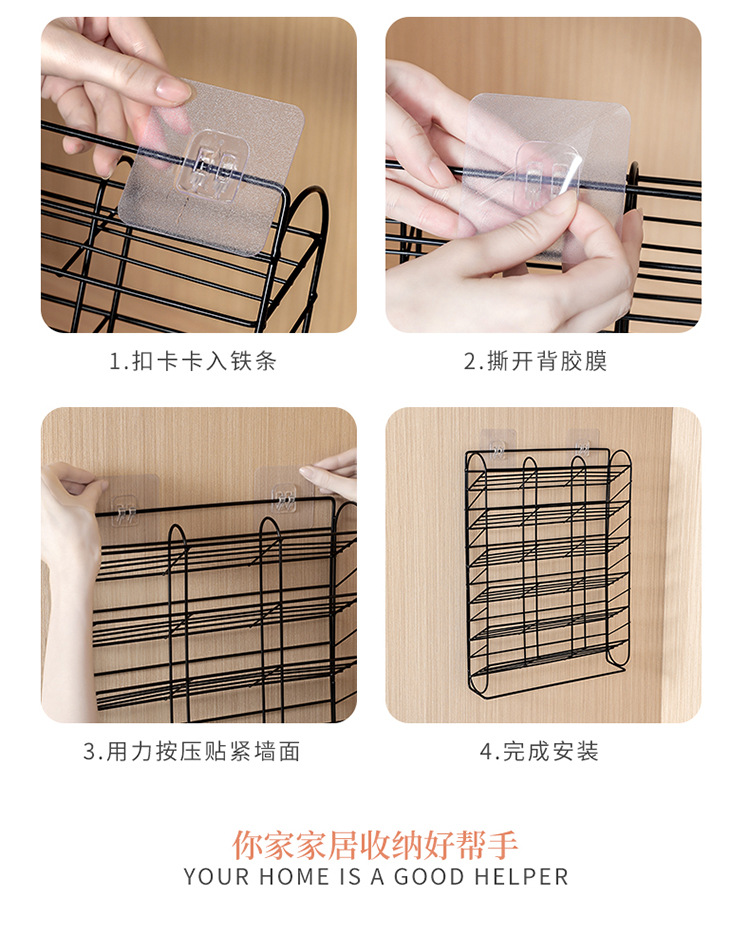 1.扣卡卡入铁条

2.撕开背胶膜

3.用力按压贴紧墙面

4.完成安装

你家家居收纳好帮手
YOUR HOME IS A GOOD HELPER