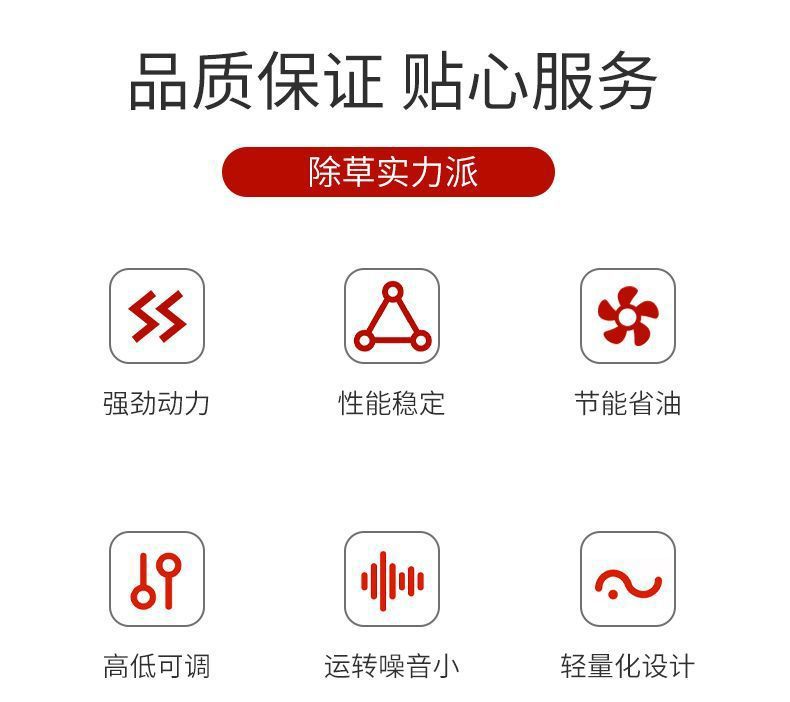 品质保证 贴心服务

除草实力派

强劲动力

性能稳定

节能省油

高低可调

运转噪音小

轻量化设计