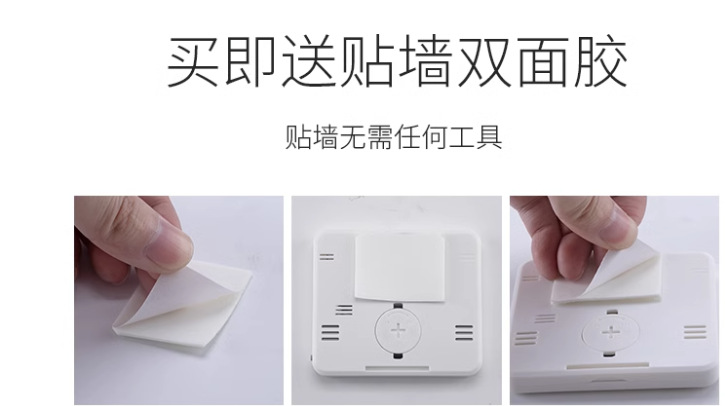 买即送贴墙双面胶

贴墙无需任何工具

+

+