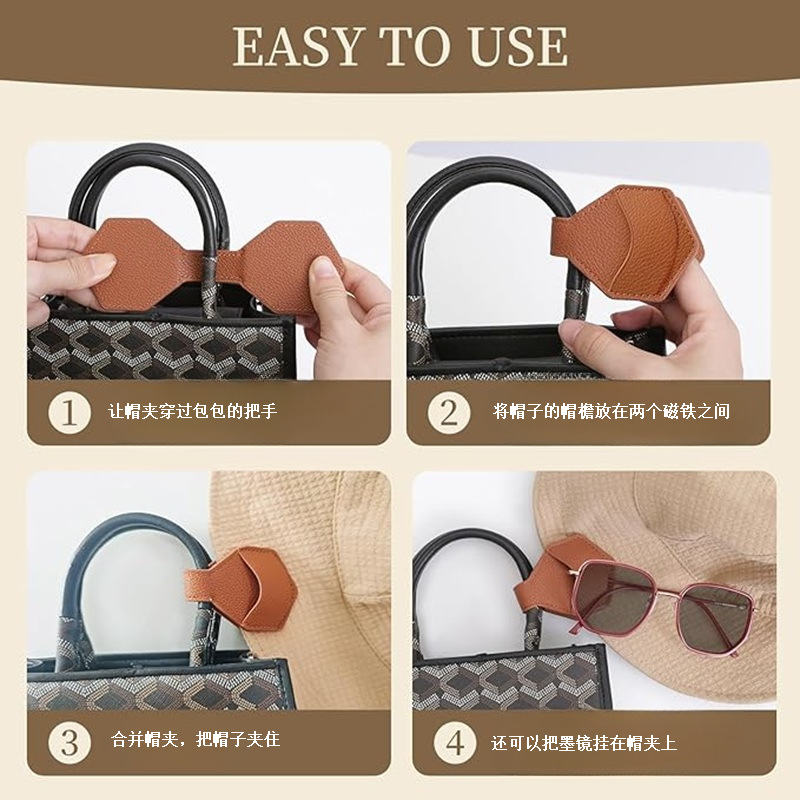 EASY TO USE

1 让帽夹穿过包包的把手

2 将帽子的帽檐放在两个磁铁之间

3 合并帽夹，把帽子夹住

4 还可以把墨镜挂在帽夹上