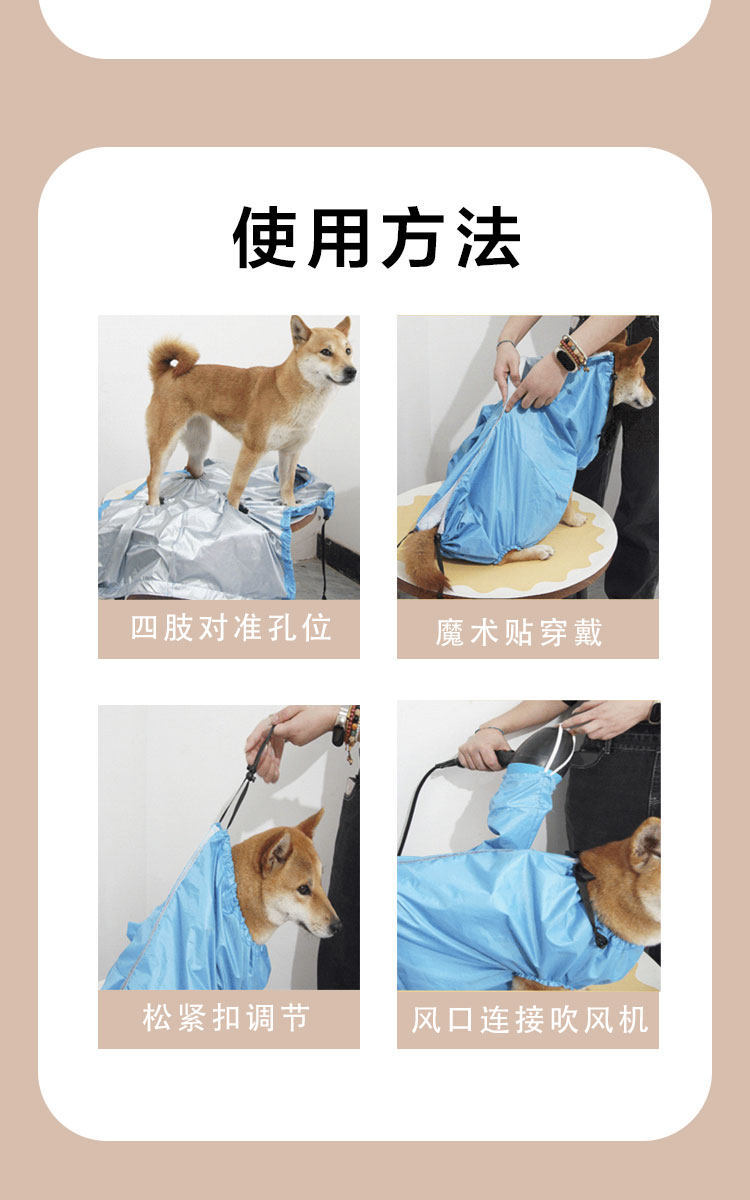 使用方法

四肢对准孔位

魔术贴穿戴

松紧扣调节

风口连接吹风机