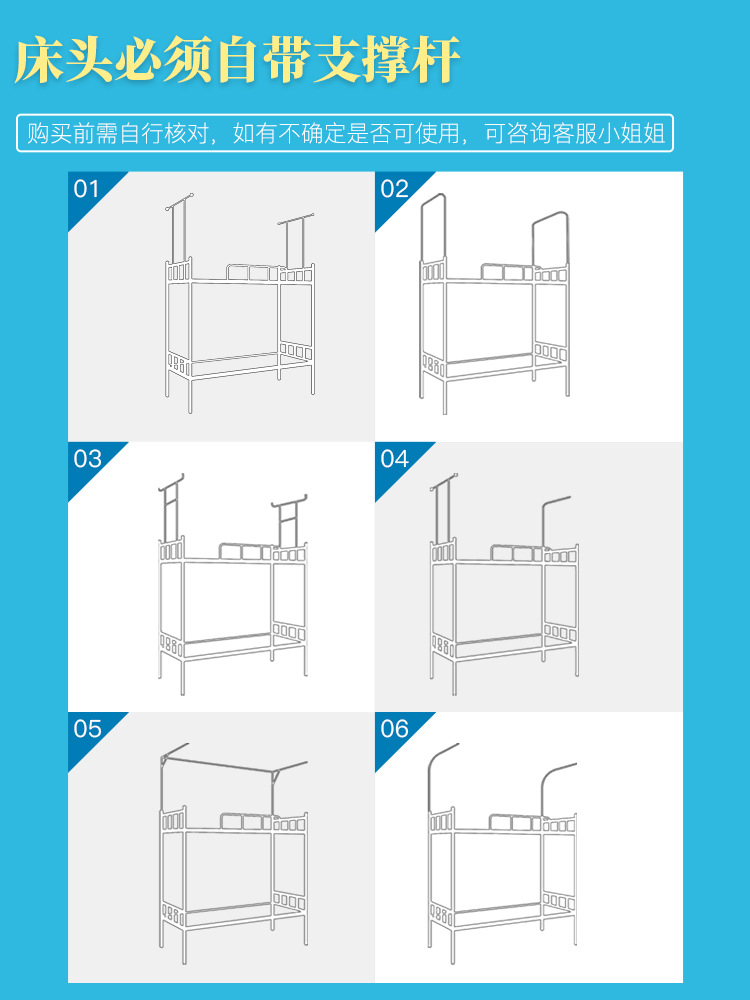 床头必须自带支撑杆

购买前需自行核对，如有不确定是否可使用，可咨询客服小姐姐

01

02

03

04

05

06