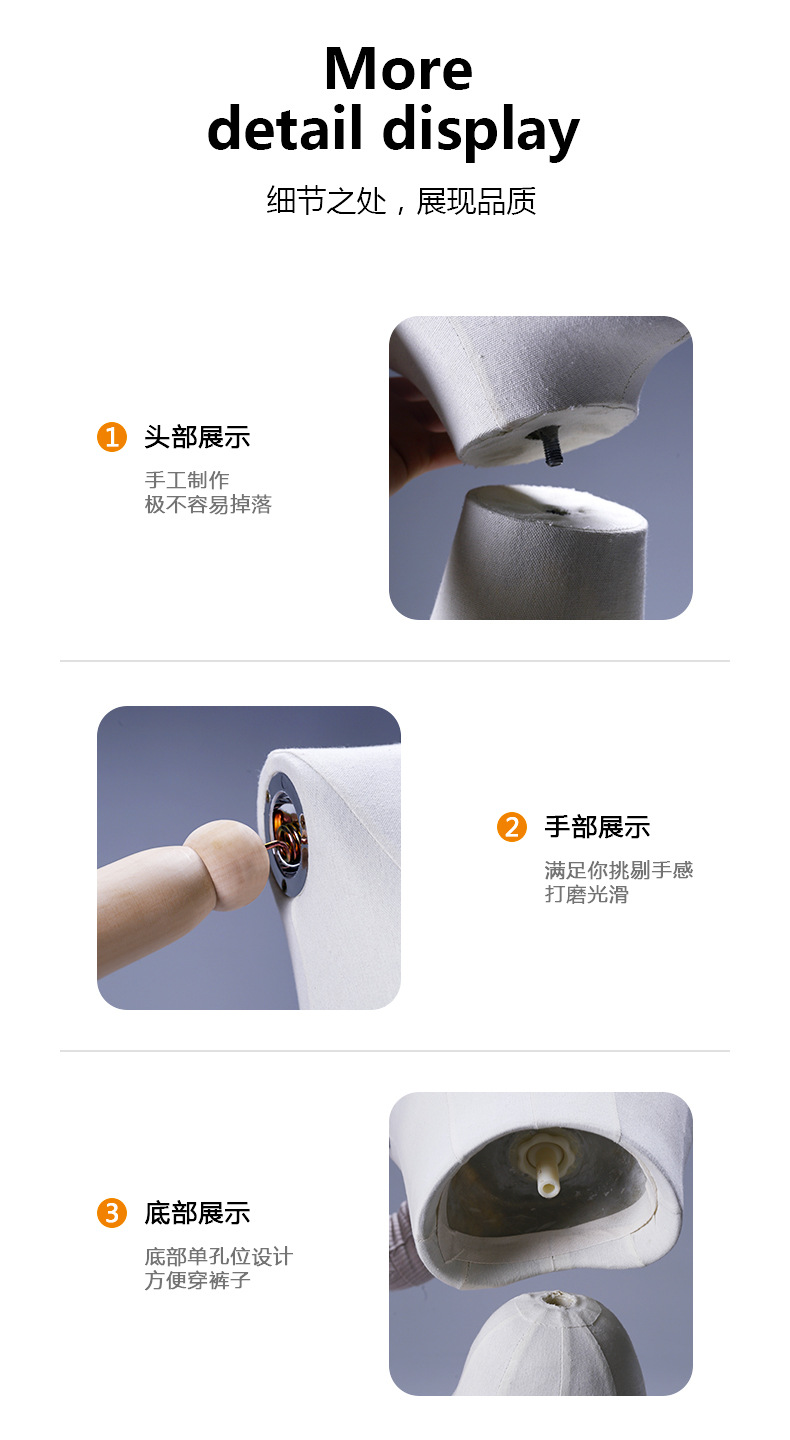 More
detail display

细节之处，展现品质

1 头部展示
手工制作
极不容易掉落

2 手部展示
满足你挑剔手感
打磨光滑

3 底部展示
底部单孔位设计
方便穿裤子