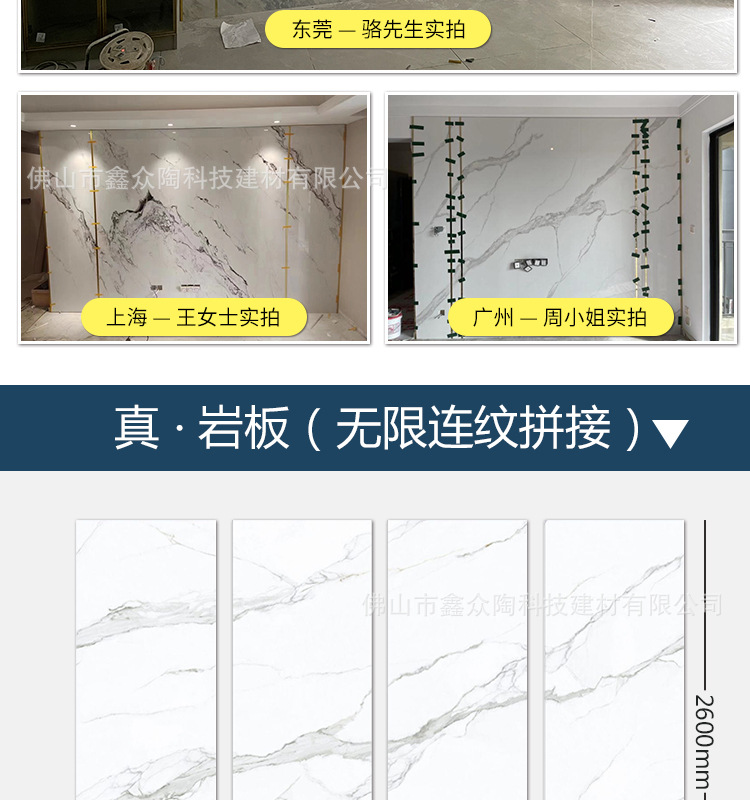 东莞 — 骆先生实拍

佛山市鑫众陶科技建材有限公司

上海 — 王女士实拍

广州 — 周小姐实拍

真 · 岩板（无限连纹拼接）▼

佛山市鑫众陶科技建材有限公司

2600mm