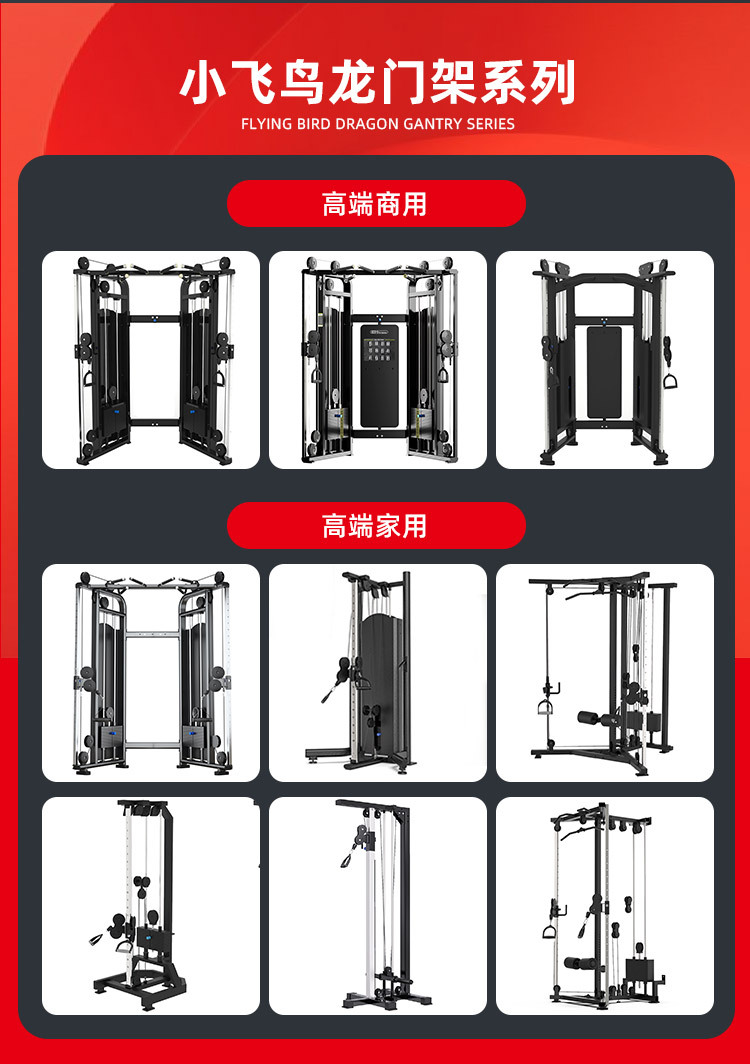 小飞鸟龙门架系列

FLYING BIRD DRAGON GANTRY SERIES

高端商用

高端家用