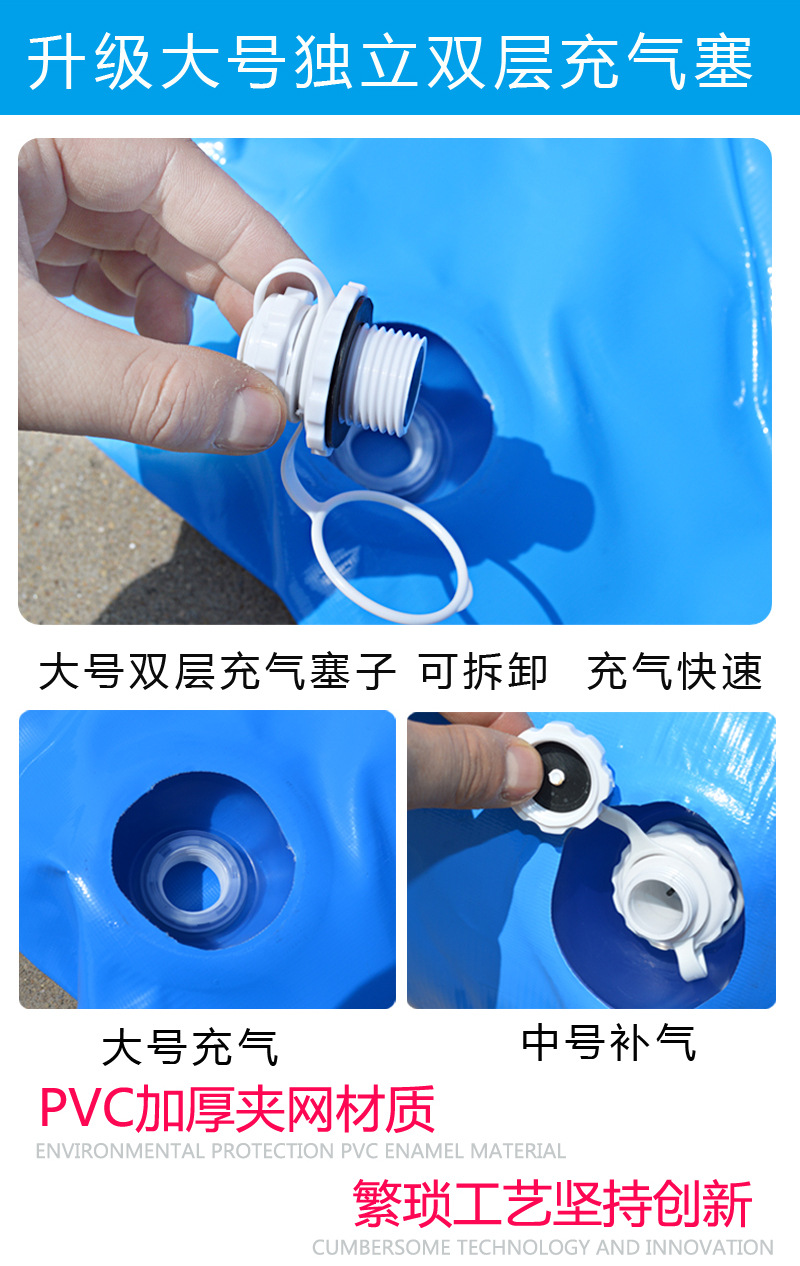 升级大号独立双层充气塞

大号双层充气塞子 可拆卸 充气快速

大号充气

中号补气

PVC加厚夹网材质

ENVIRONMENTAL PROTECTION PVC ENAMEL MATERIAL

繁琐工艺坚持创新

CUMBERSOME TECHNOLOGY AND INNOVATION