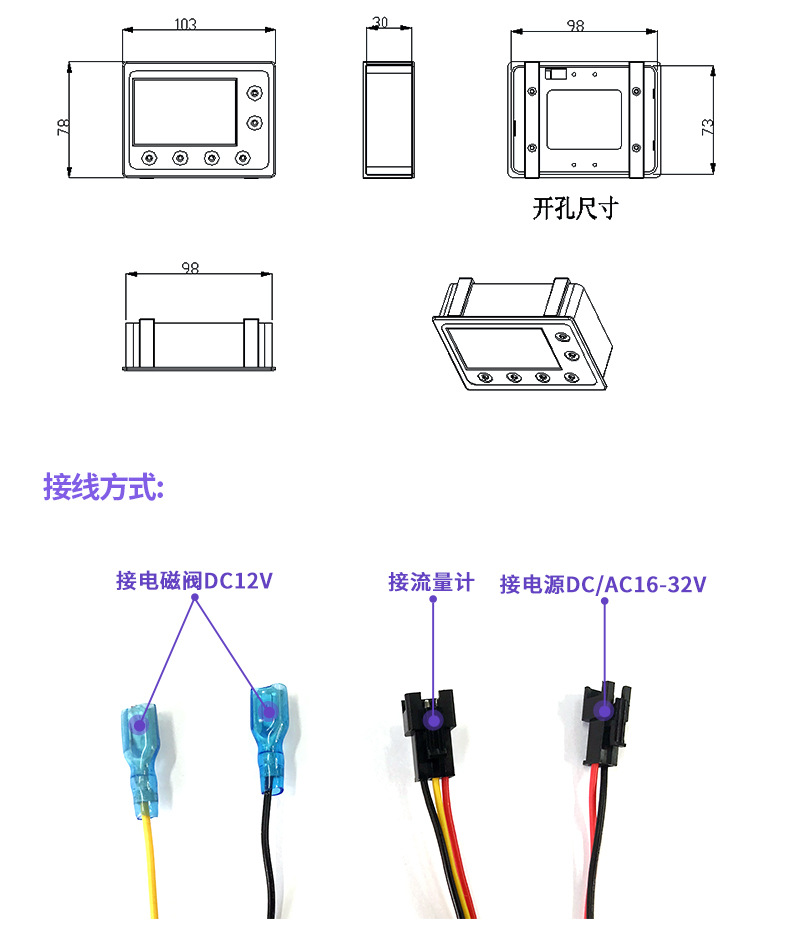 103

78

30

98

73

开孔尺寸

98

接线方式:

接电磁阀DC12V

接流量计

接电源DC/AC16-32V