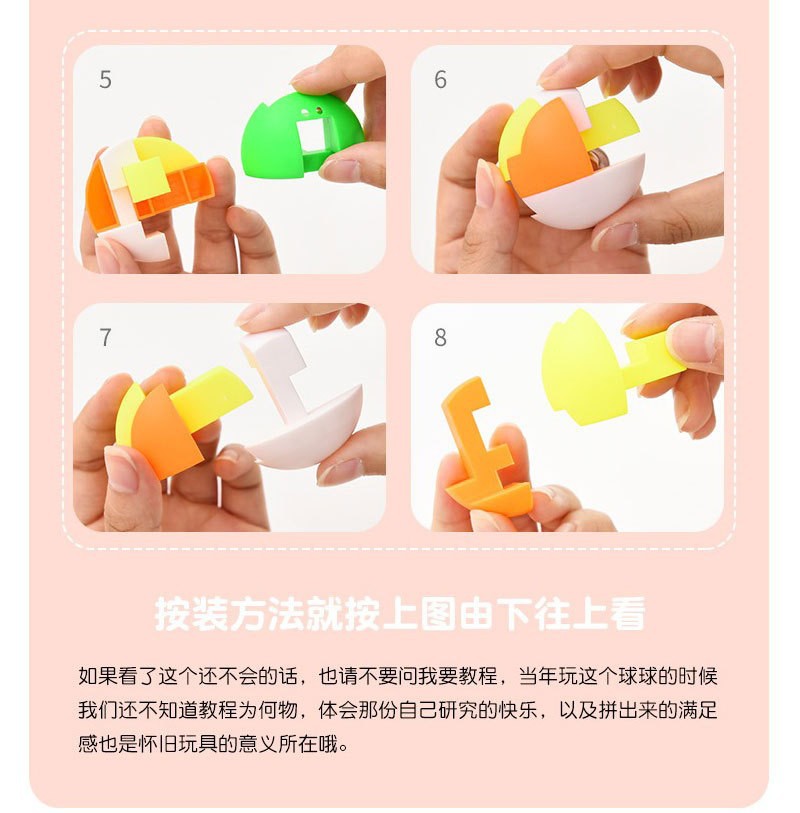 5

6

7

8

按装方法就按上图由下往上看

如果看了这个还不会的话，也请不要问我要教程，当年玩这个球球的时候我们还不知道教程为何物，体会那份自己研究的快乐，以及拼出来的满足感也是怀旧玩具的意义所在哦。