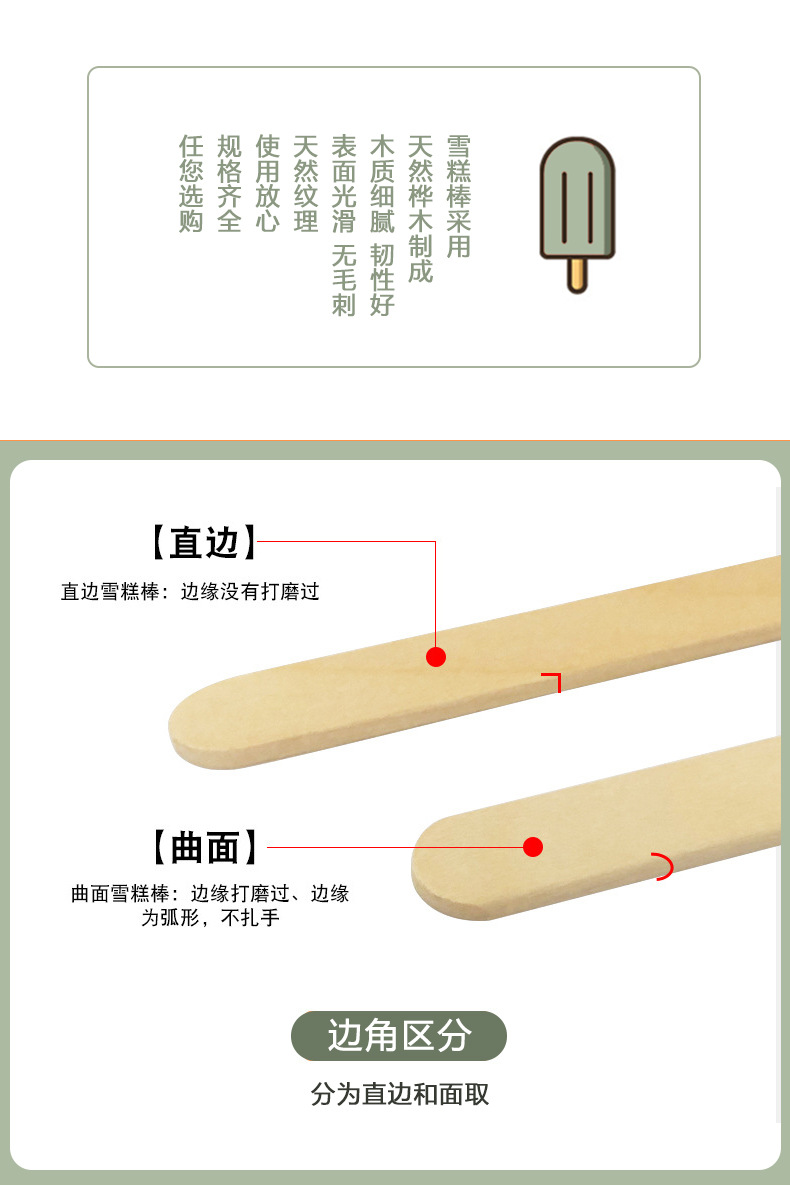 雪糕棒采用
天然桦木制成
木质细腻 韧性好
表面光滑 无毛刺
天然纹理
使用放心
规格齐全
任您选购

【直边】
直边雪糕棒：边缘没有打磨过

【曲面】
曲面雪糕棒：边缘打磨过、边缘为弧形，不扎手

边角区分
分为直边和面取