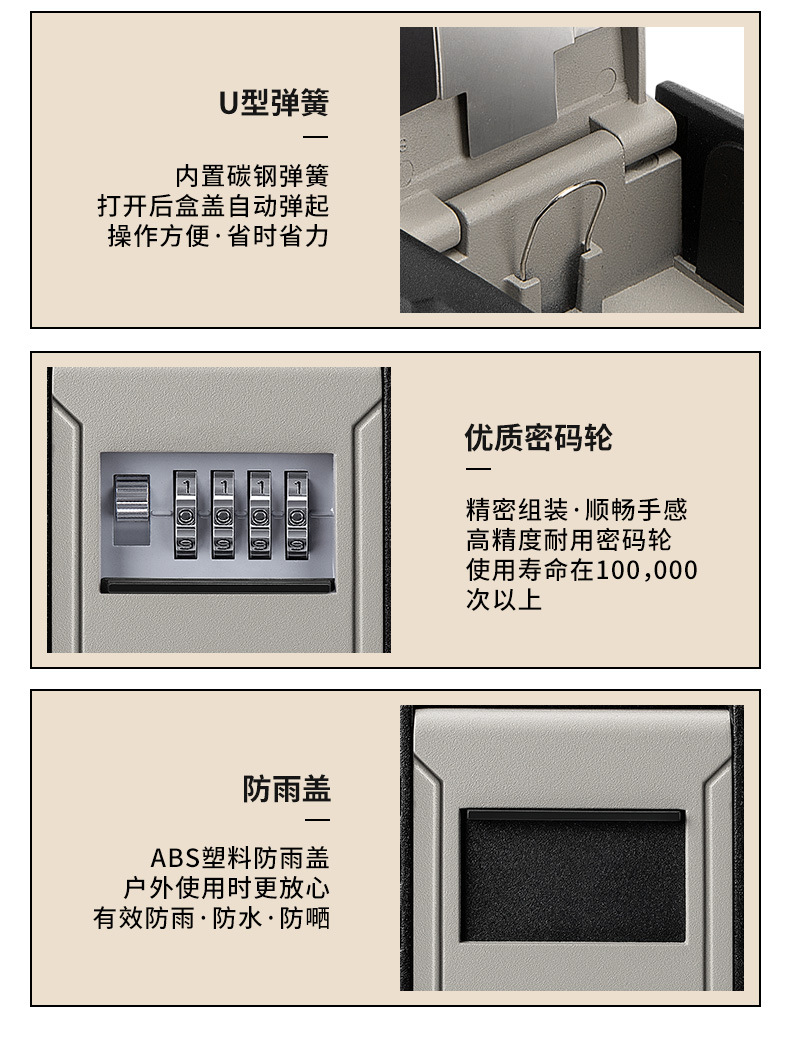 U型弹簧

内置碳钢弹簧
打开后盒盖自动弹起
操作方便·省时省力

1 1 1 1

优质密码轮

精密组装·顺畅手感
高精度耐用密码轮
使用寿命在100,000次以上

防雨盖

ABS塑料防雨盖
户外使用时更放心
有效防雨·防水·防晒