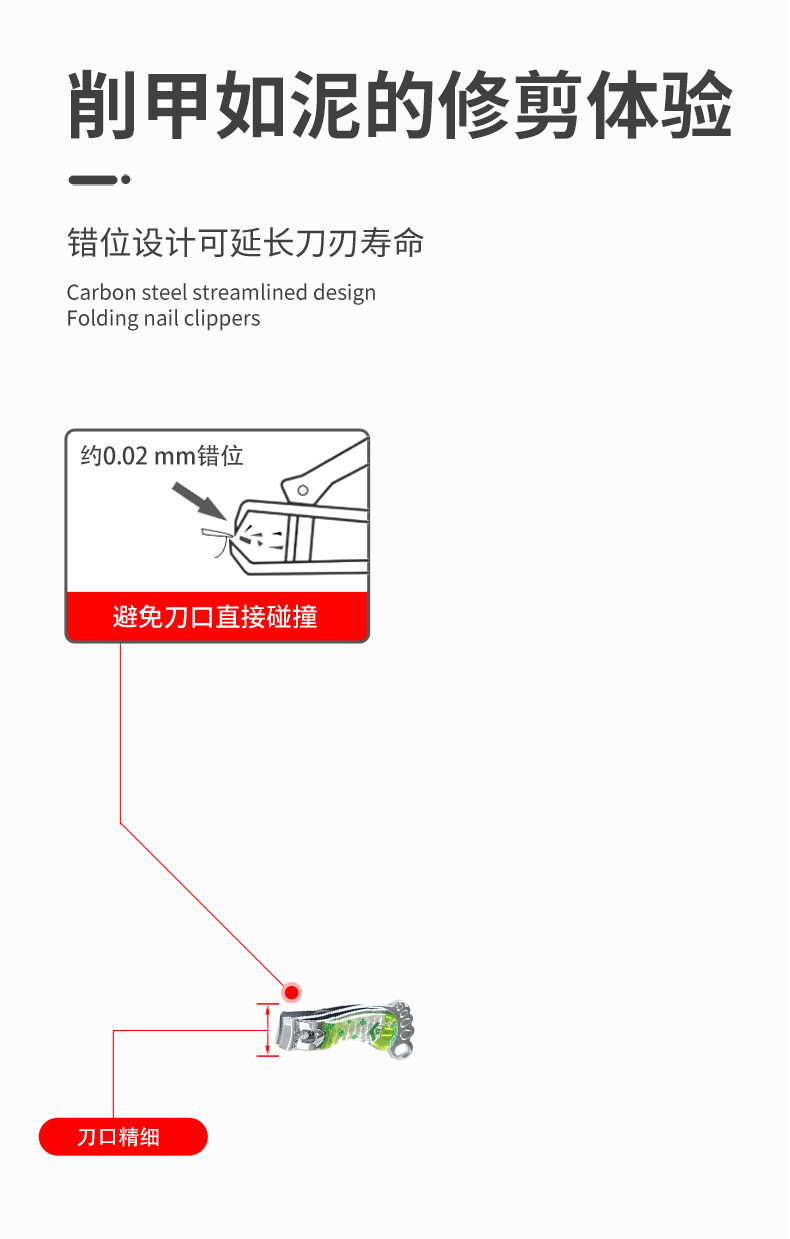 削甲如泥的修剪体验

错位设计可延长刀刃寿命

Carbon steel streamlined design
Folding nail clippers

约0.02 mm错位

避免刀口直接碰撞

刀口精细