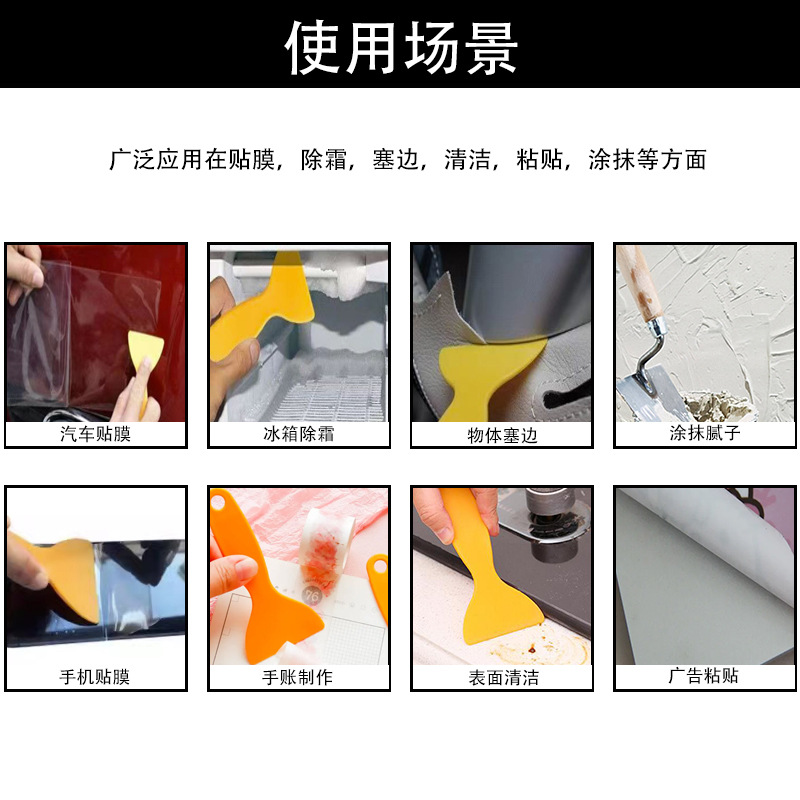 使用场景

广泛应用在贴膜，除霜，塞边，清洁，粘贴，涂抹等方面

汽车贴膜

冰箱除霜

物体塞边

涂抹腻子

手机贴膜

手账制作

表面清洁

广告粘贴