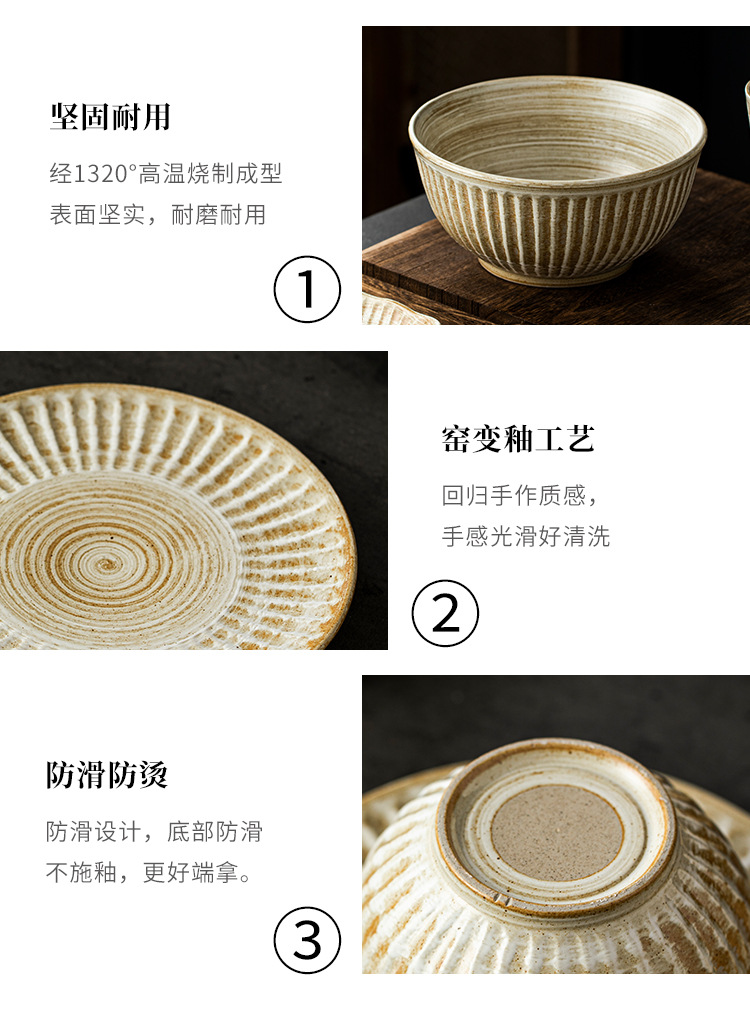 坚固耐用

经1320°高温烧制成型
表面坚实，耐磨耐用

①

窑变釉工艺

回归手作质感，
手感光滑好清洗

②

防滑防烫

防滑设计，底部防滑
不施釉，更好端拿。

③