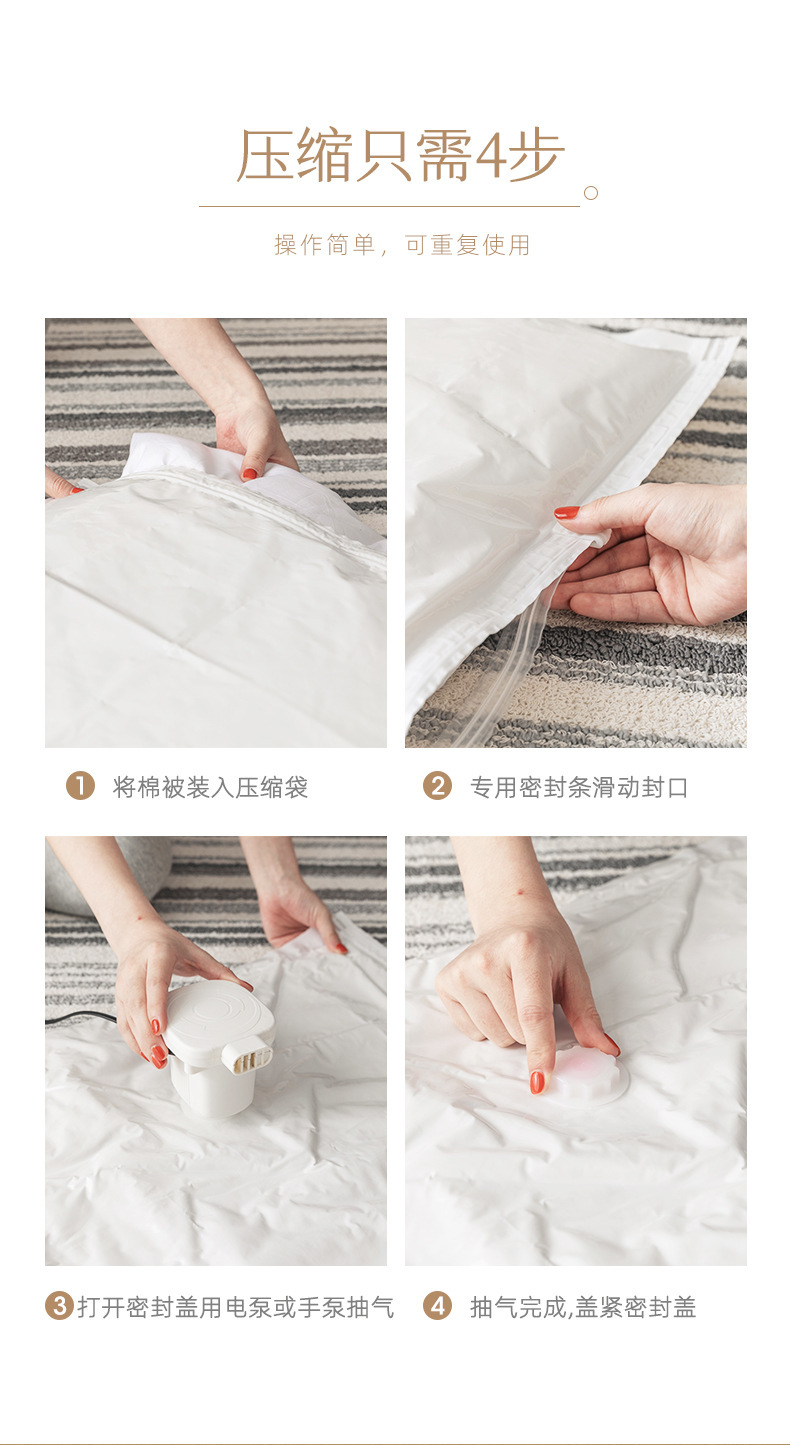 压缩只需4步

操作简单，可重复使用

1 将棉被装入压缩袋

2 专用密封条滑动封口

3 打开密封盖用电泵或手泵抽气

4 抽气完成,盖紧密封盖