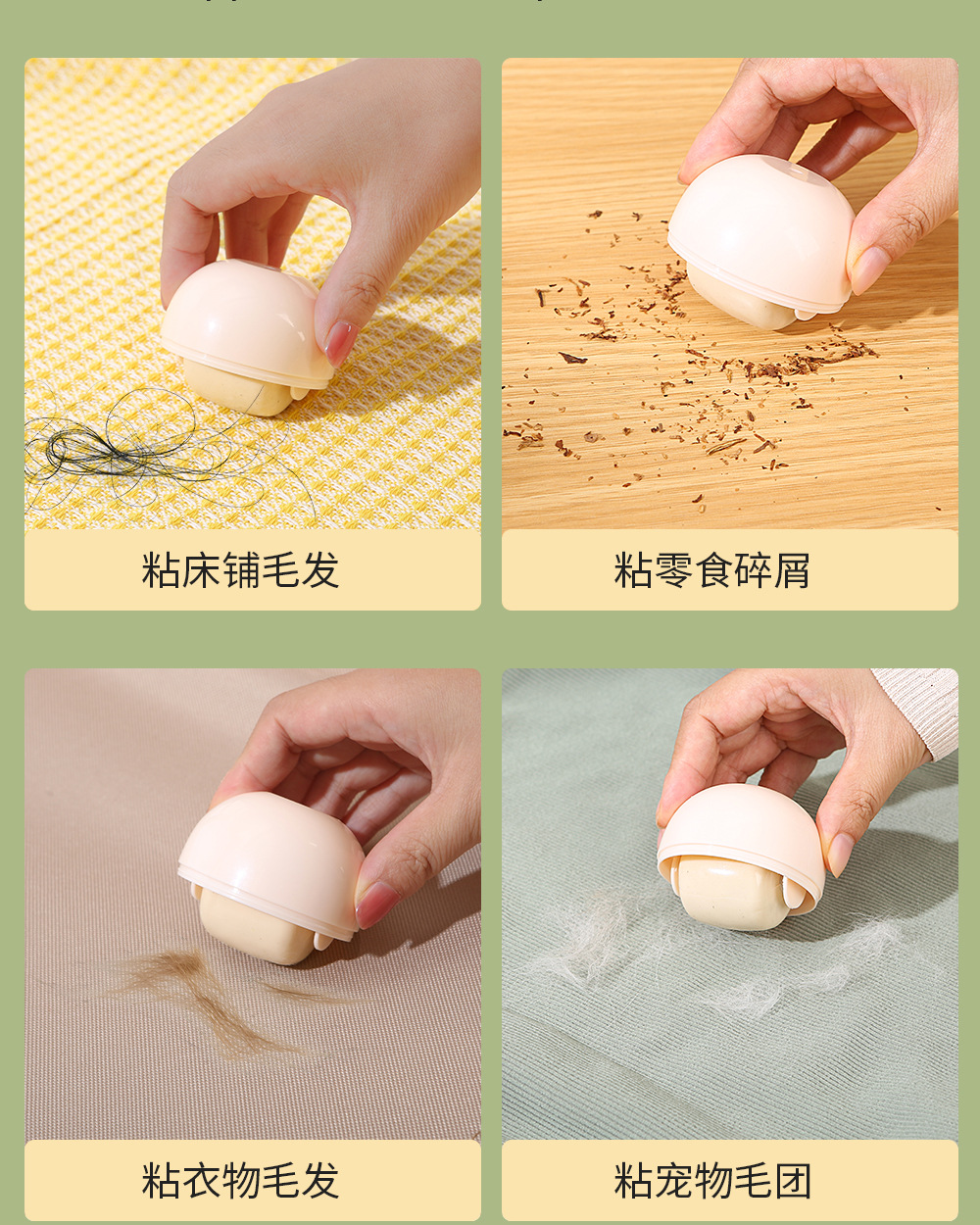 粘床铺毛发

粘零食碎屑

粘衣物毛发

粘宠物毛团