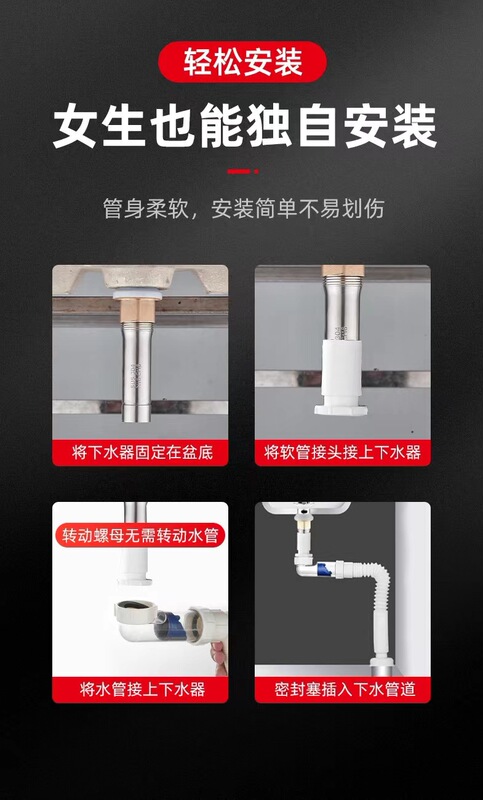 轻松安装

女生也能独自安装

管身柔软，安装简单不易划伤

将下水器固定在盆底

将软管接头接上下水器

转动螺母无需转动水管

将水管接上下水器

密封塞插入下水管道