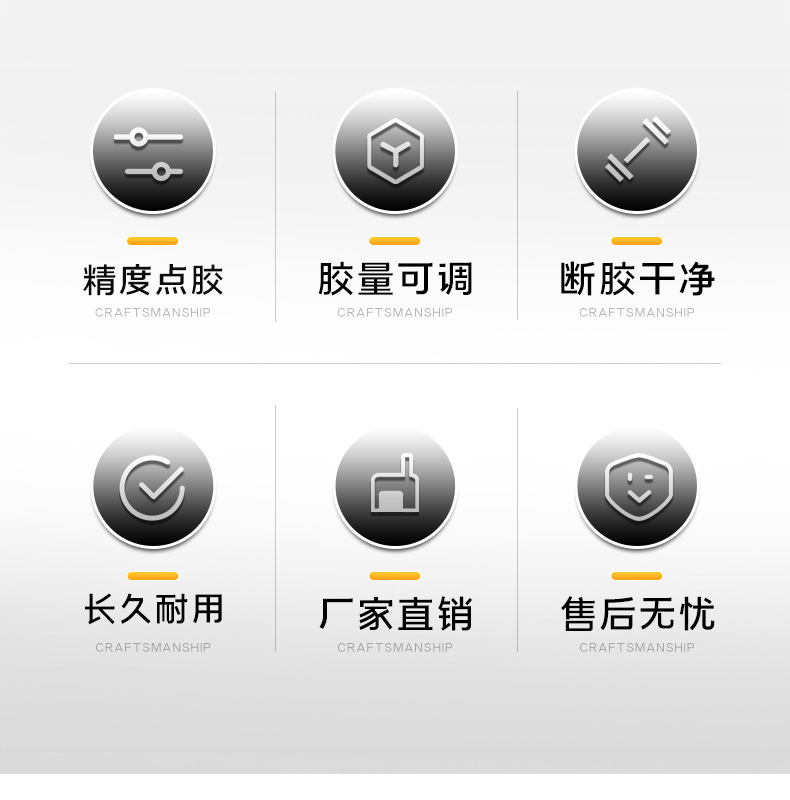 精度点胶
CRAFTSMANSHIP

胶量可调
CRAFTSMANSHIP

断胶干净
CRAFTSMANSHIP

长久耐用
CRAFTSMANSHIP

厂家直销
CRAFTSMANSHIP

售后无忧
CRAFTSMANSHIP