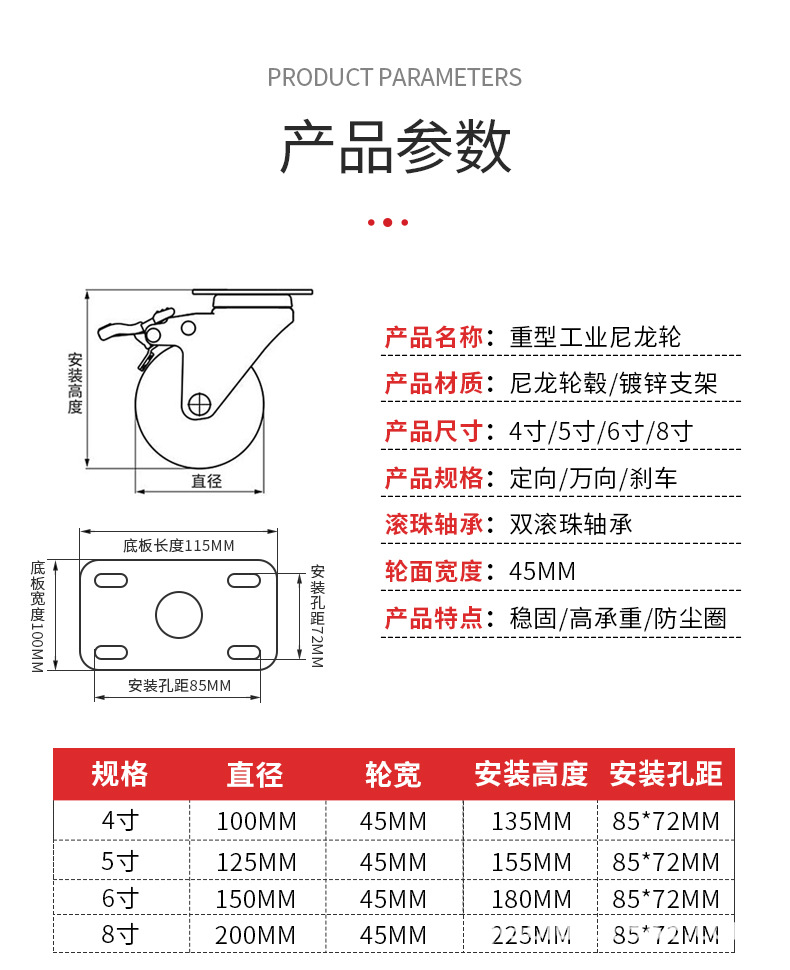 PRODUCT PARAMETERS

产品参数

安装高度

直径

底板长度115MM

底板宽度100MM

安装孔距72MM

安装孔距85MM

产品名称：重型工业尼龙轮

产品材质：尼龙轮毂/镀锌支架

产品尺寸：4寸/5寸/6寸/8寸

产品规格：定向/万向/刹车

滚珠轴承：双滚珠轴承

轮面宽度：45MM

产品特点：稳固/高承重/防尘圈

| 规格 | 直径 | 轮宽 | 安装高度 | 安装孔距 |
|---|---|---|---|---|
| 4寸 | 100MM | 45MM | 135MM | 85*72MM |
| 5寸 | 125MM | 45MM | 155MM | 85*72MM |
| 6寸 | 150MM | 45MM | 180MM | 85*72MM |
| 8寸 | 200MM | 45MM | 225MM | 85*72MM |