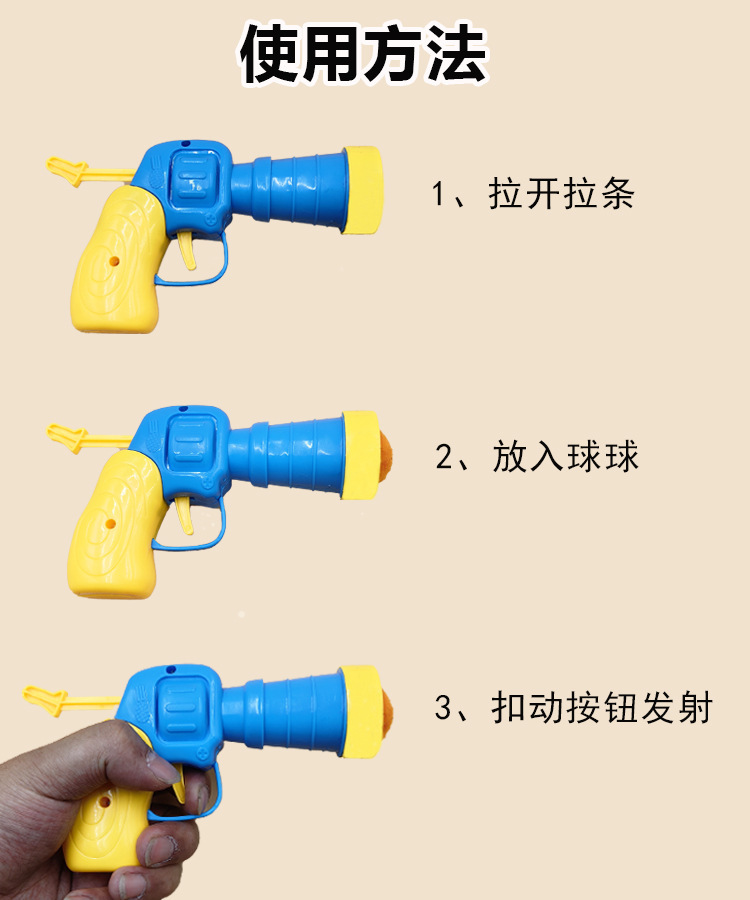 使用方法

1、拉开拉条

2、放入球球

3、扣动按钮发射