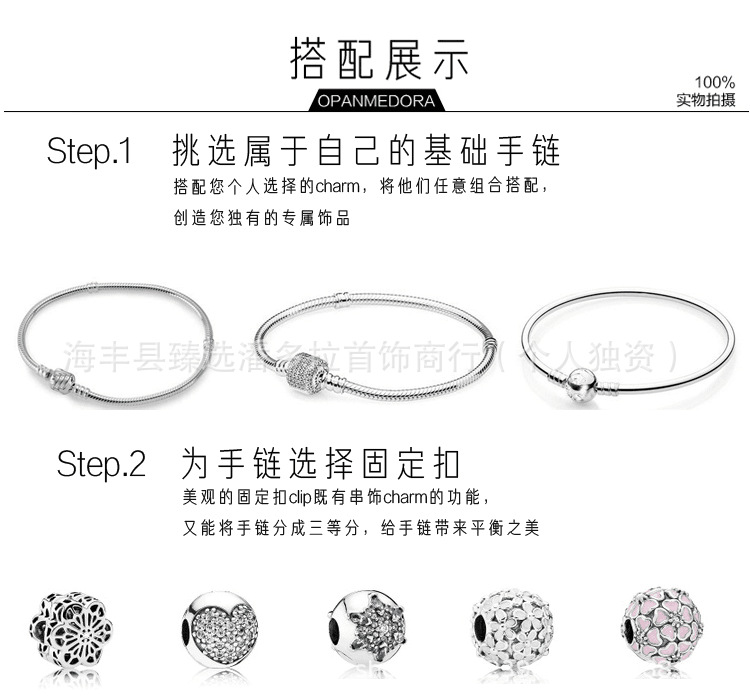 搭配展示

OPANMEDORA

100%
实物拍摄

Step.1 挑选属于自己的基础手链

搭配您个人选择的charm，将他们任意组合搭配，
创造您独有的专属饰品

海丰县臻选潘多拉首饰商行（个人独资）

Step.2 为手链选择固定扣

美观的固定扣clip既有串饰charm的功能，
又能将手链分成三等分，给手链带来平衡之美