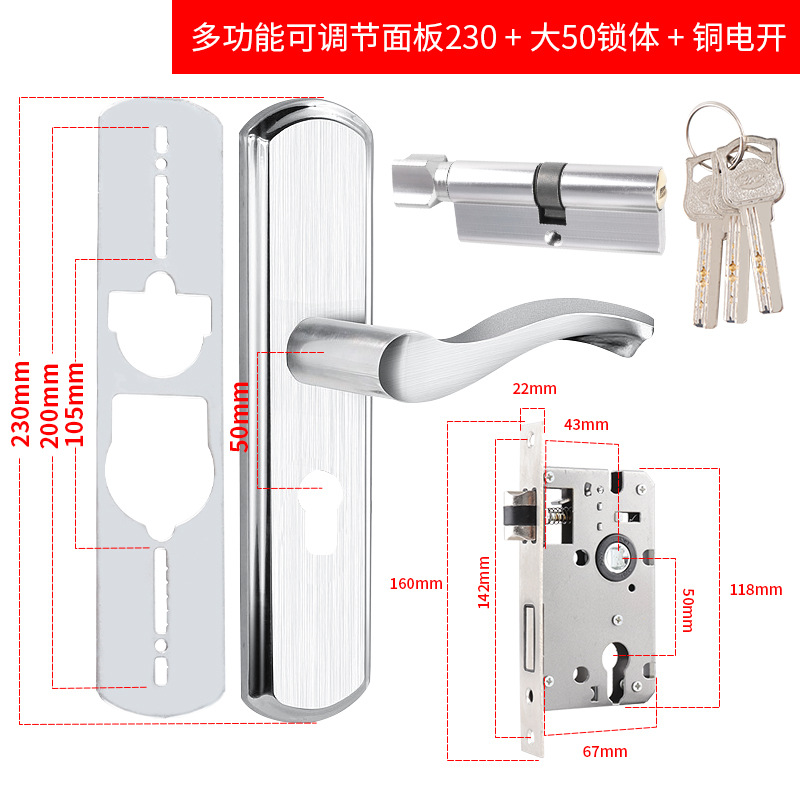 多功能可调节面板230 + 大50锁体 + 铜电开

230mm
200mm
105mm
50mm

22mm
43mm
160mm
142mm
50mm
118mm
67mm