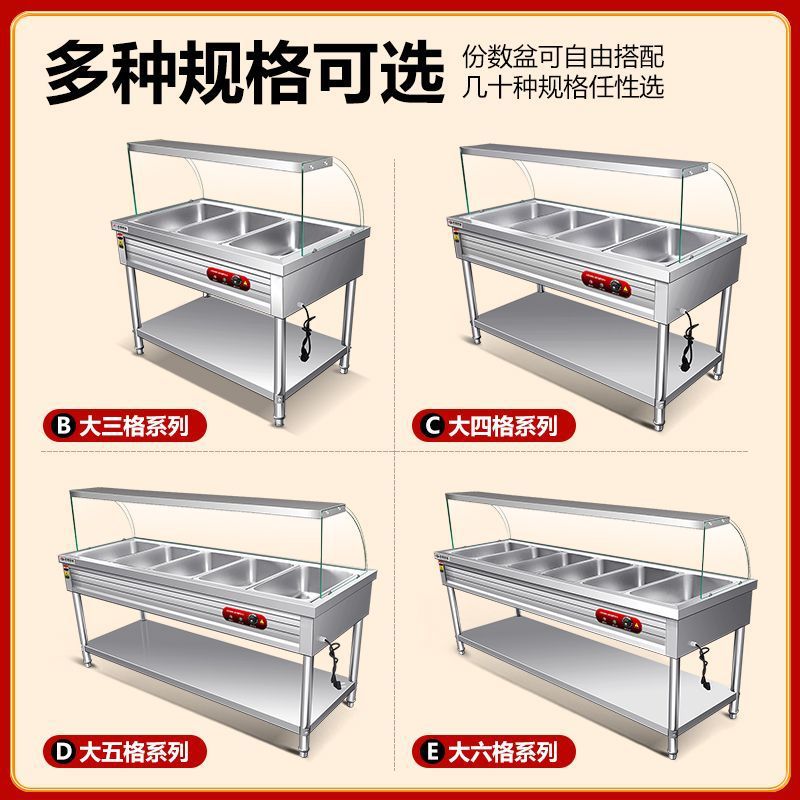 多种规格可选

份数盆可自由搭配
几十种规格任性选

B 大三格系列

C 大四格系列

D 大五格系列

E 大六格系列