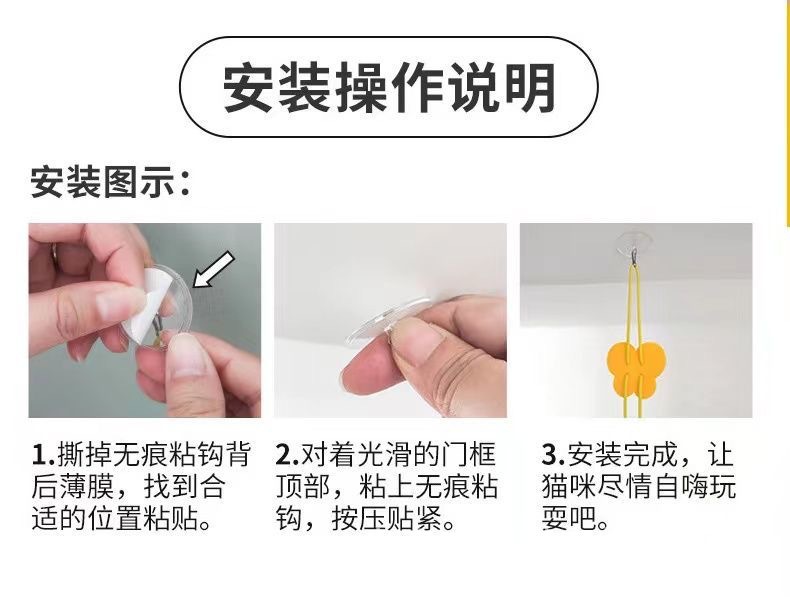 安装操作说明

安装图示：

1.撕掉无痕粘钩背后薄膜，找到合适的位置粘贴。

2.对着光滑的门框顶部，粘上无痕粘钩，按压贴紧。

3.安装完成，让猫咪尽情自嗨玩耍吧。