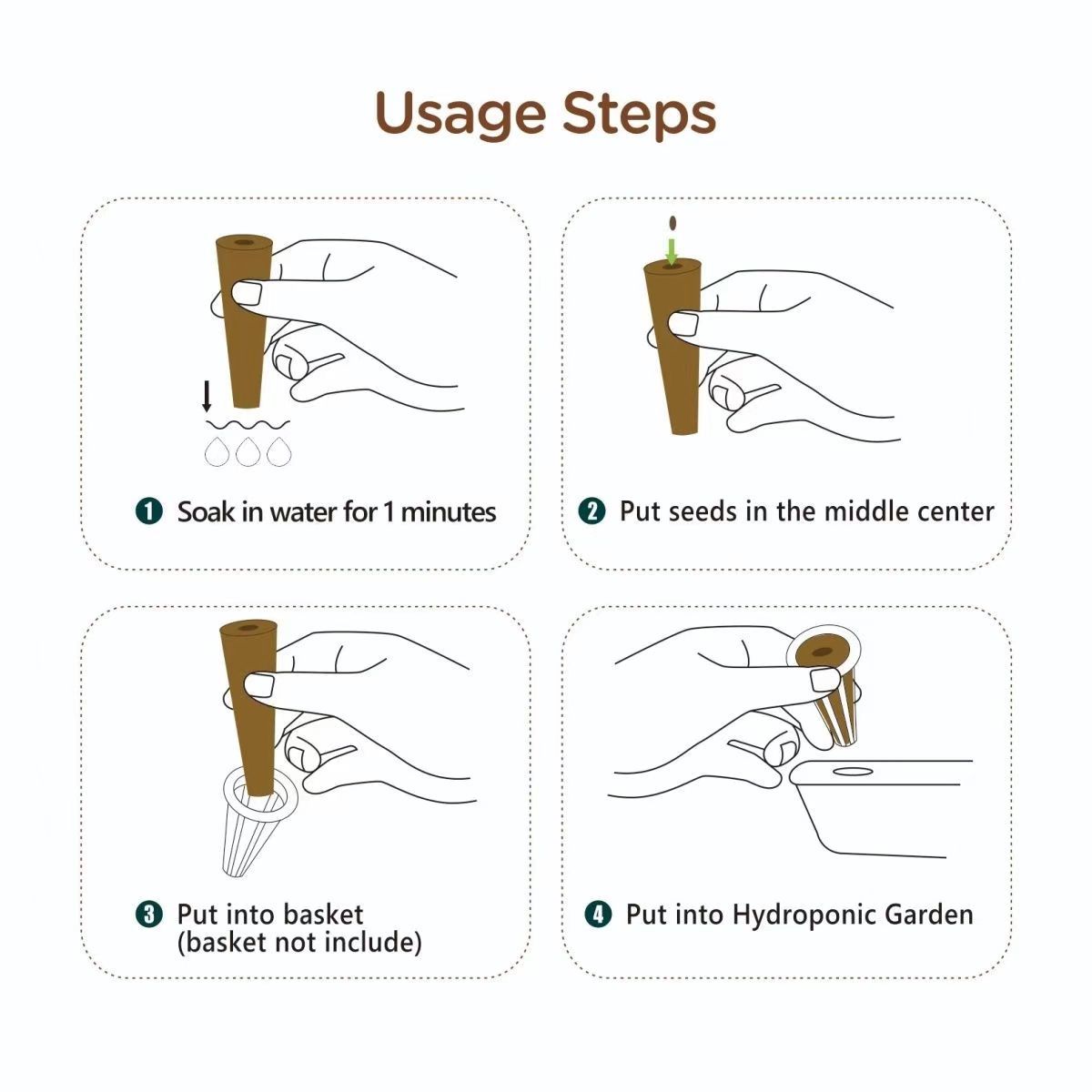 Usage Steps

1 Soak in water for 1 minutes

2 Put seeds in the middle center

3 Put into basket (basket not include)

4 Put into Hydroponic Garden