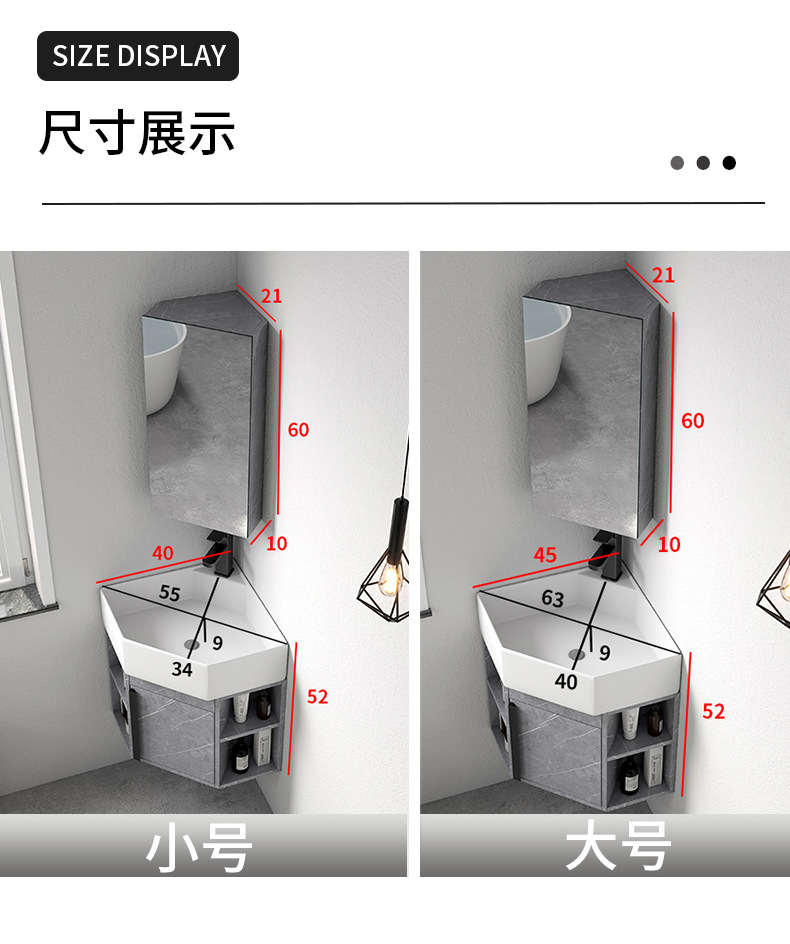 SIZE DISPLAY

尺寸展示

21
60
10
40
55
9
34
52

小号

21
60
10
45
63
9
40
52

大号