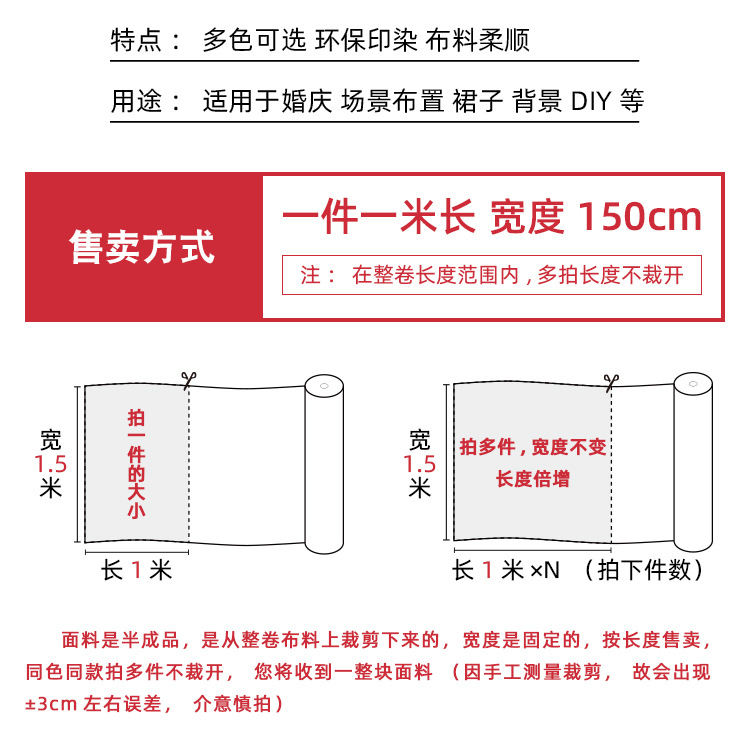 特点： 多色可选 环保印染 布料柔顺

用途： 适用于婚庆 场景布置 裙子 背景 DIY 等

售卖方式

一件一米长 宽度 150cm

注： 在整卷长度范围内，多拍长度不裁开

宽 1.5 米

拍一件的大小

长 1 米

宽 1.5 米

拍多件，宽度不变 长度倍增

长 1 米 ×N （拍下件数）

面料是半成品，是从整卷布料上裁剪下来的，宽度是固定的，按长度售卖，同色同款拍多件不裁开， 您将收到一整块面料 （因手工测量裁剪， 故会出现 ±3cm 左右误差， 介意慎拍）