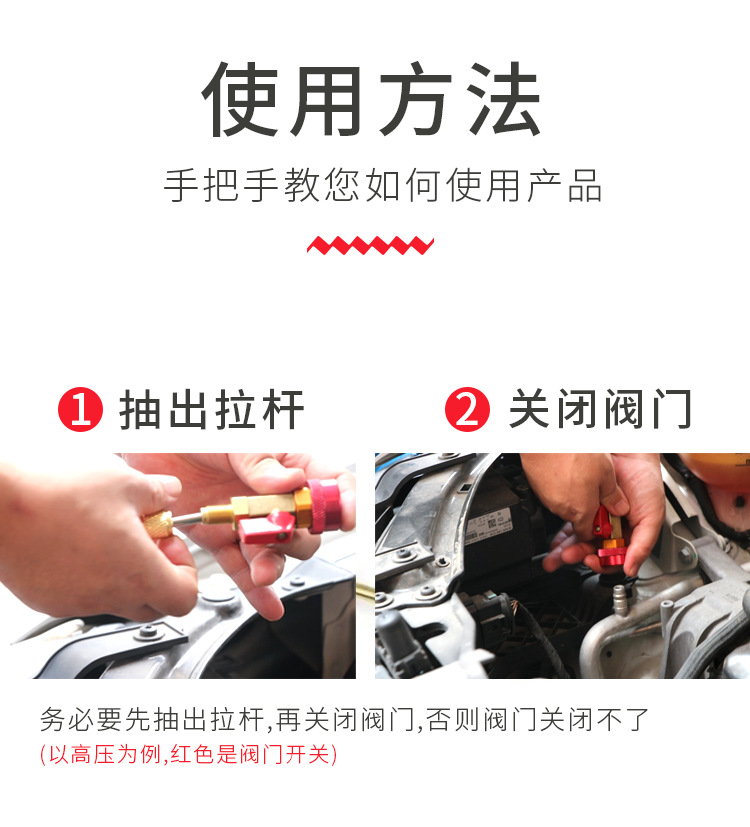 使用方法

手把手教您如何使用产品

1 抽出拉杆

2 关闭阀门

务必要先抽出拉杆,再关闭阀门,否则阀门关闭不了
(以高压为例,红色是阀门开关)