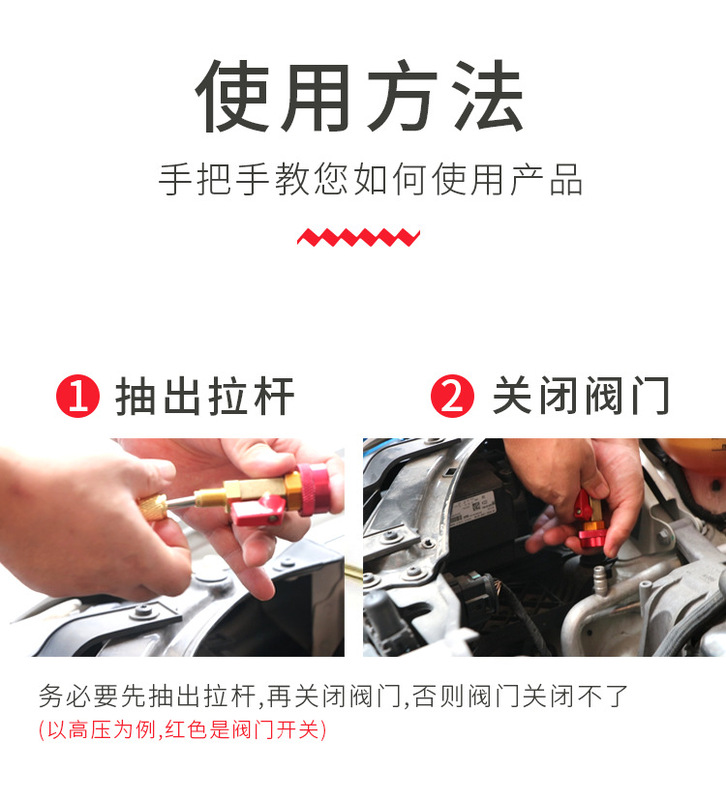 使用方法

手把手教您如何使用产品

1 抽出拉杆

2 关闭阀门

务必要先抽出拉杆,再关闭阀门,否则阀门关闭不了
(以高压为例,红色是阀门开关)