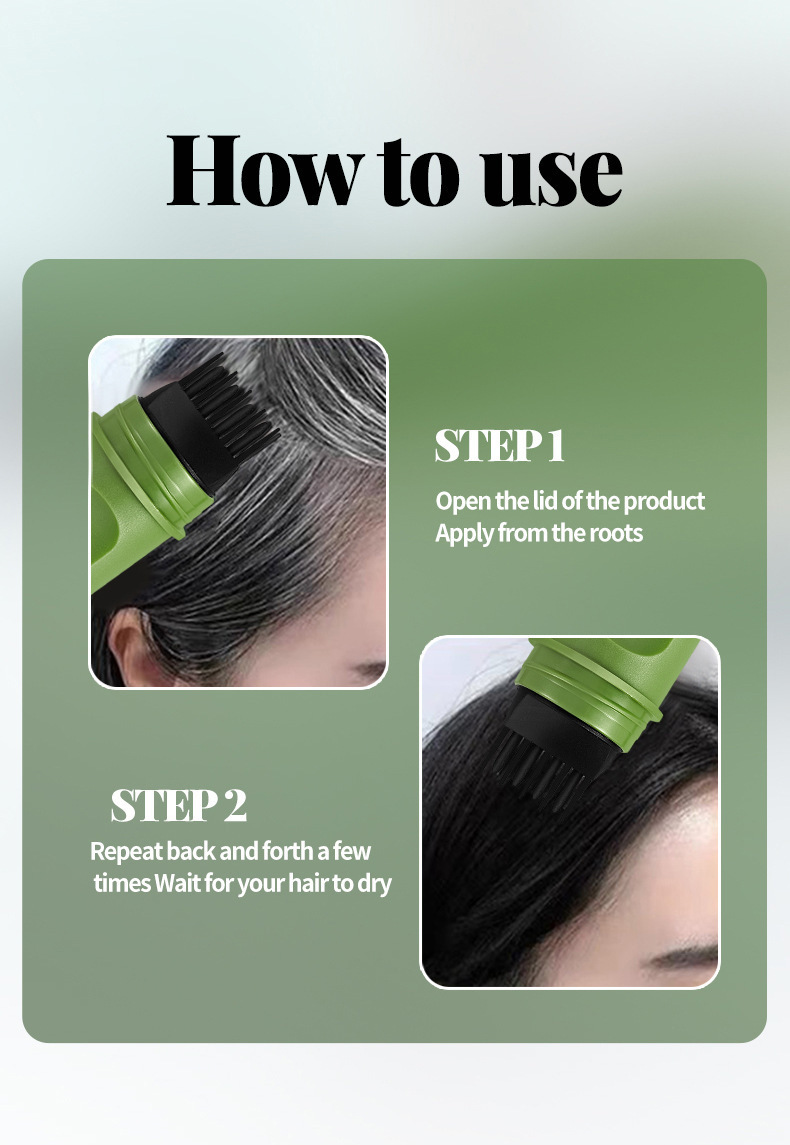 How to use

STEP 1

Open the lid of the product
Apply from the roots

STEP 2

Repeat back and forth a few times Wait for your hair to dry