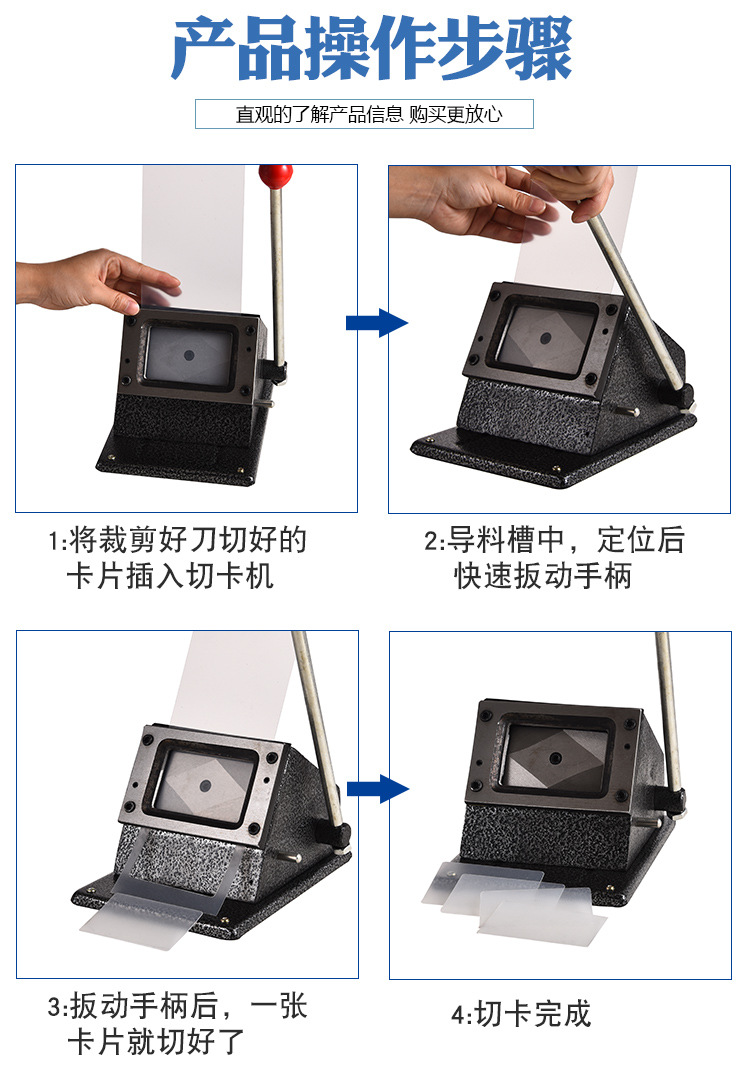 产品操作步骤

直观的了解产品信息 购买更放心

1:将裁剪好刀切好的卡片插入切卡机

2:导料槽中，定位后快速扳动手柄

3:扳动手柄后，一张卡片就切好了

4:切卡完成